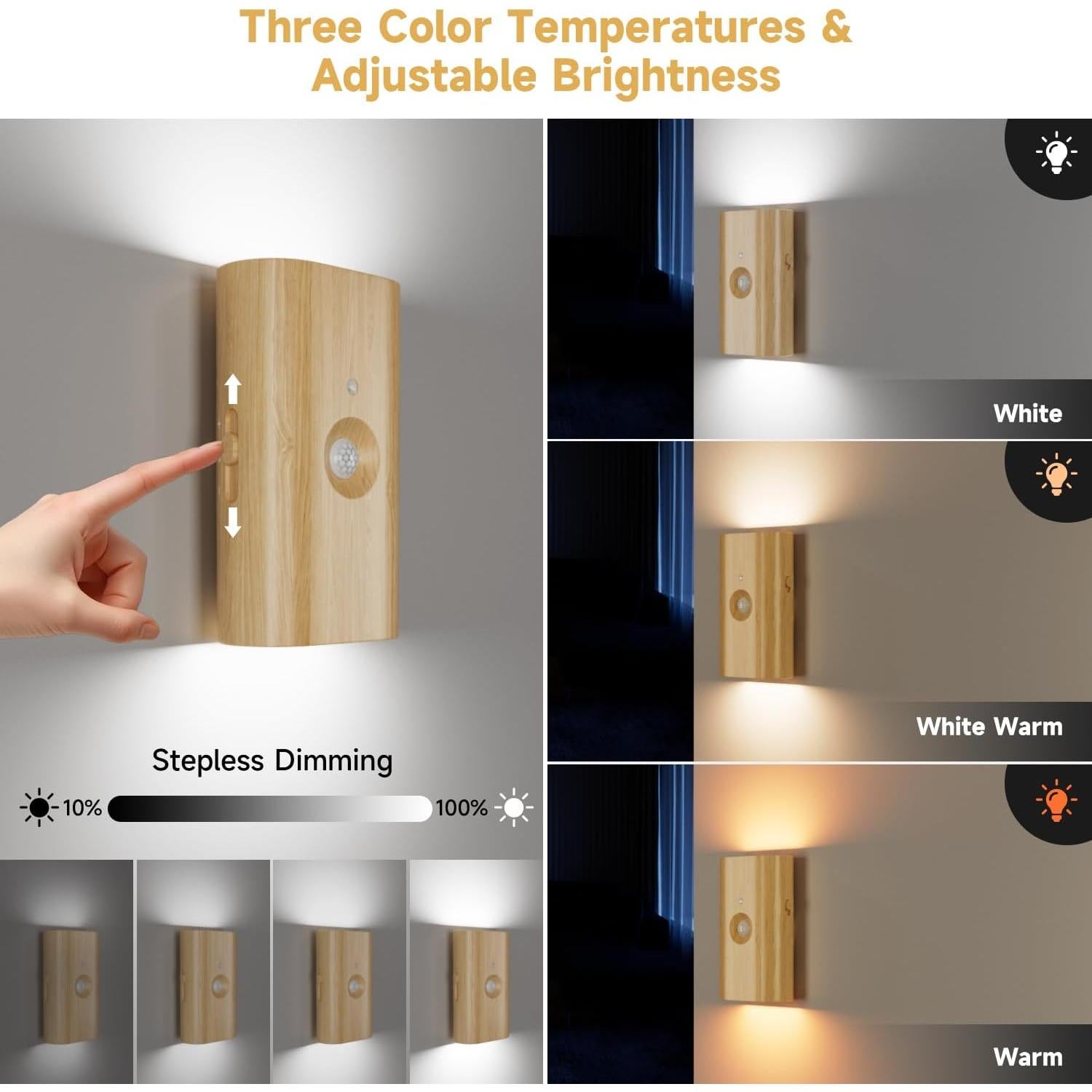 Three Color Temperatures & Adjustable Brightness

Stepless Dimming

10%

100%

White

White Warm

Warm