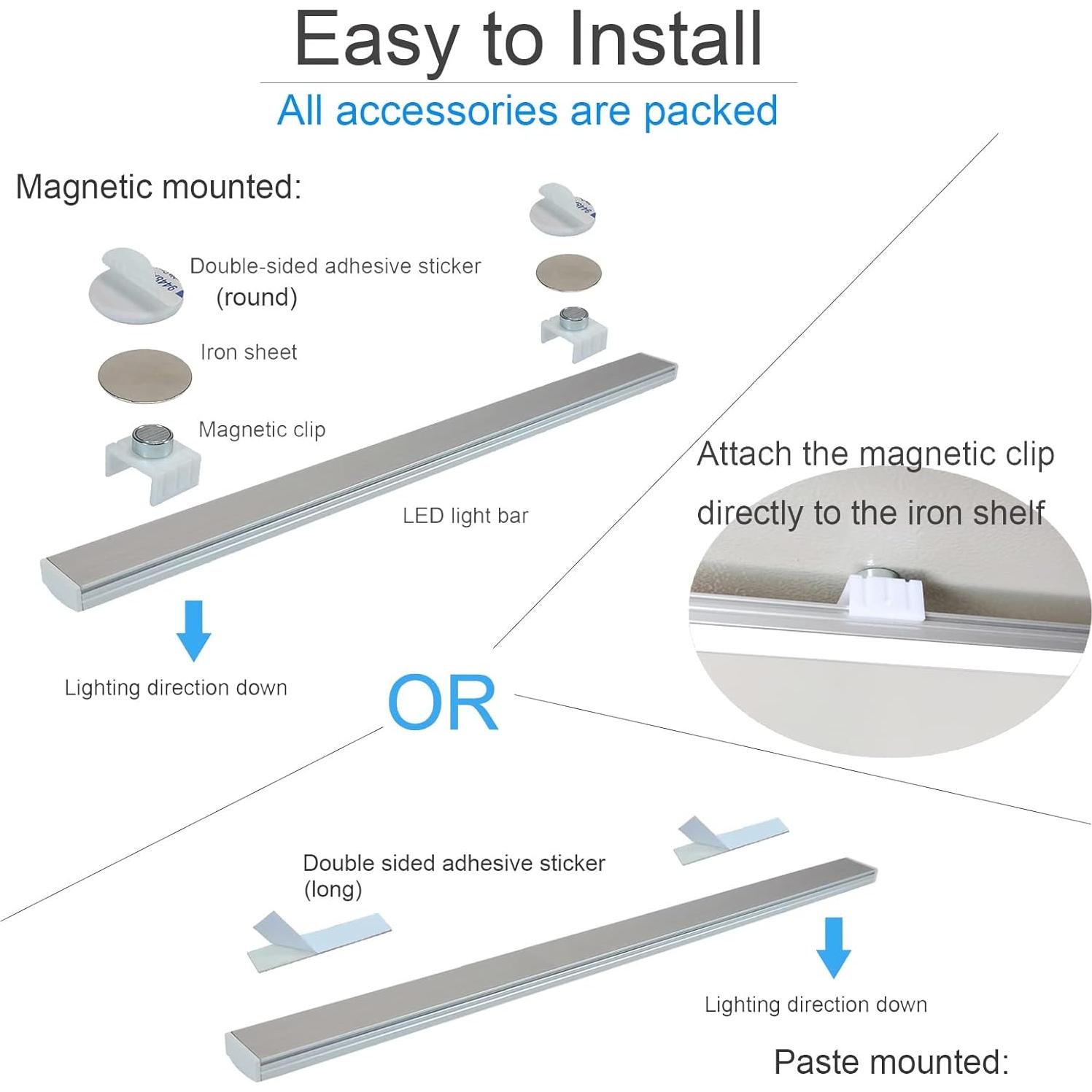 Easy to Install

All accessories are packed

Magnetic mounted:

Double-sided adhesive sticker (round)

Iron sheet

Magnetic clip

LED light bar

Lighting direction down

Attach the magnetic clip directly to the iron shelf

OR

Double sided adhesive sticker (long)

Lighting direction down

Paste mounted: