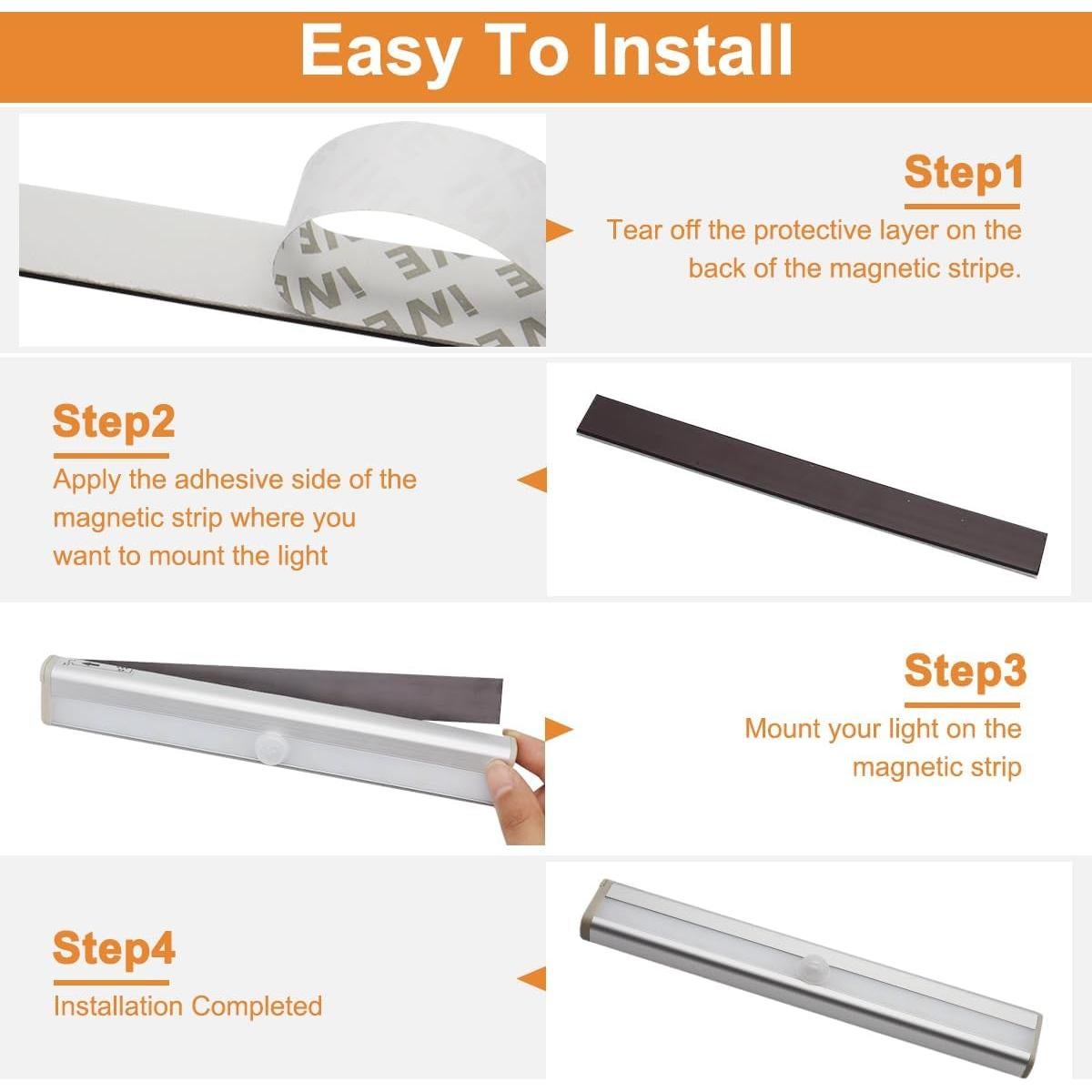 Easy To Install

Step1

Tear off the protective layer on the back of the magnetic stripe.

Step2

Apply the adhesive side of the magnetic strip where you want to mount the light

Step3

Mount your light on the magnetic strip

Step4

Installation Completed