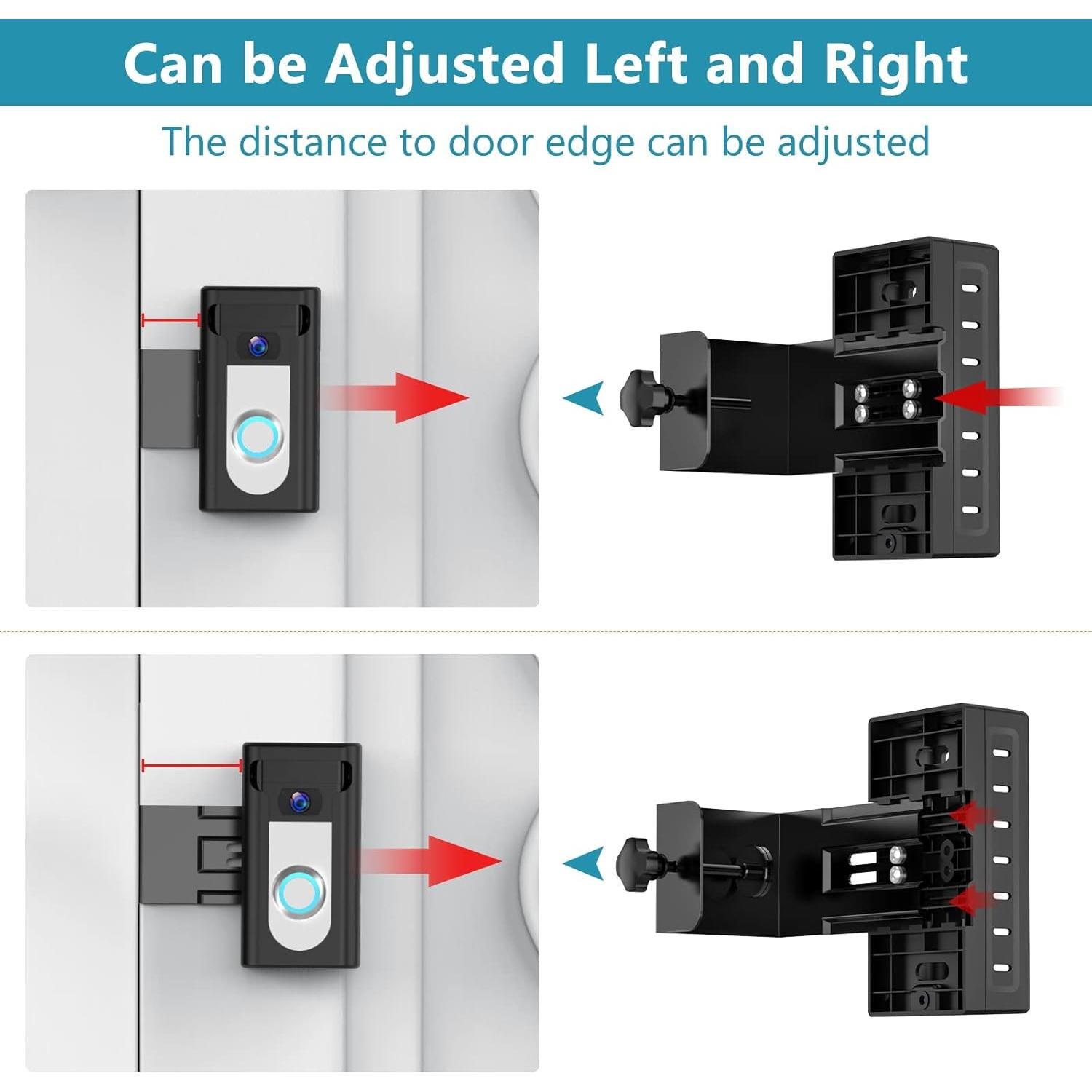 Can be Adjusted Left and Right

The distance to door edge can be adjusted