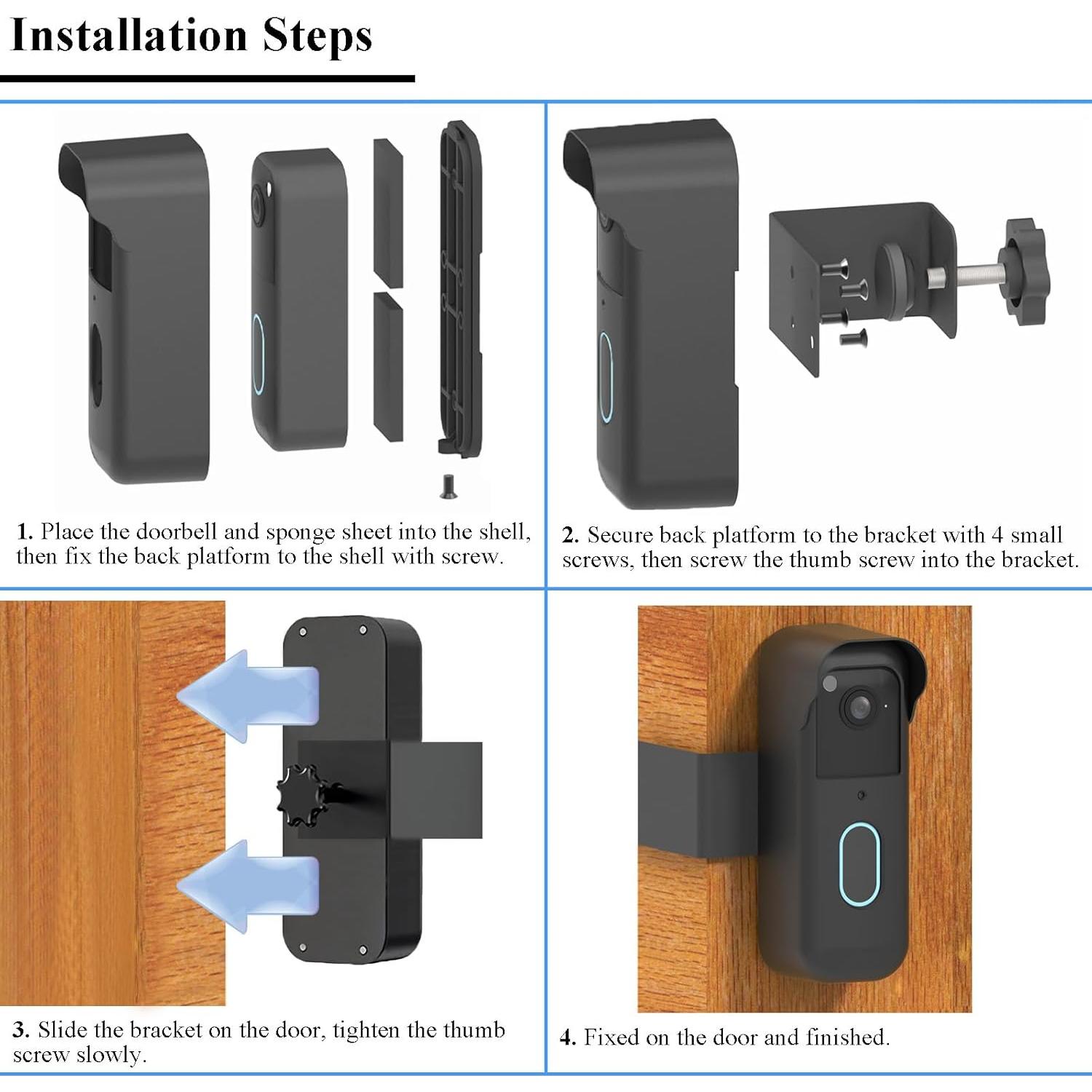 Installation Steps

1. Place the doorbell and sponge sheet into the shell, then fix the back platform to the shell with screw.

2. Secure back platform to the bracket with 4 small screws, then screw the thumb screw into the bracket.

3. Slide the bracket on the door, tighten the thumb screw slowly.

4. Fixed on the door and finished.