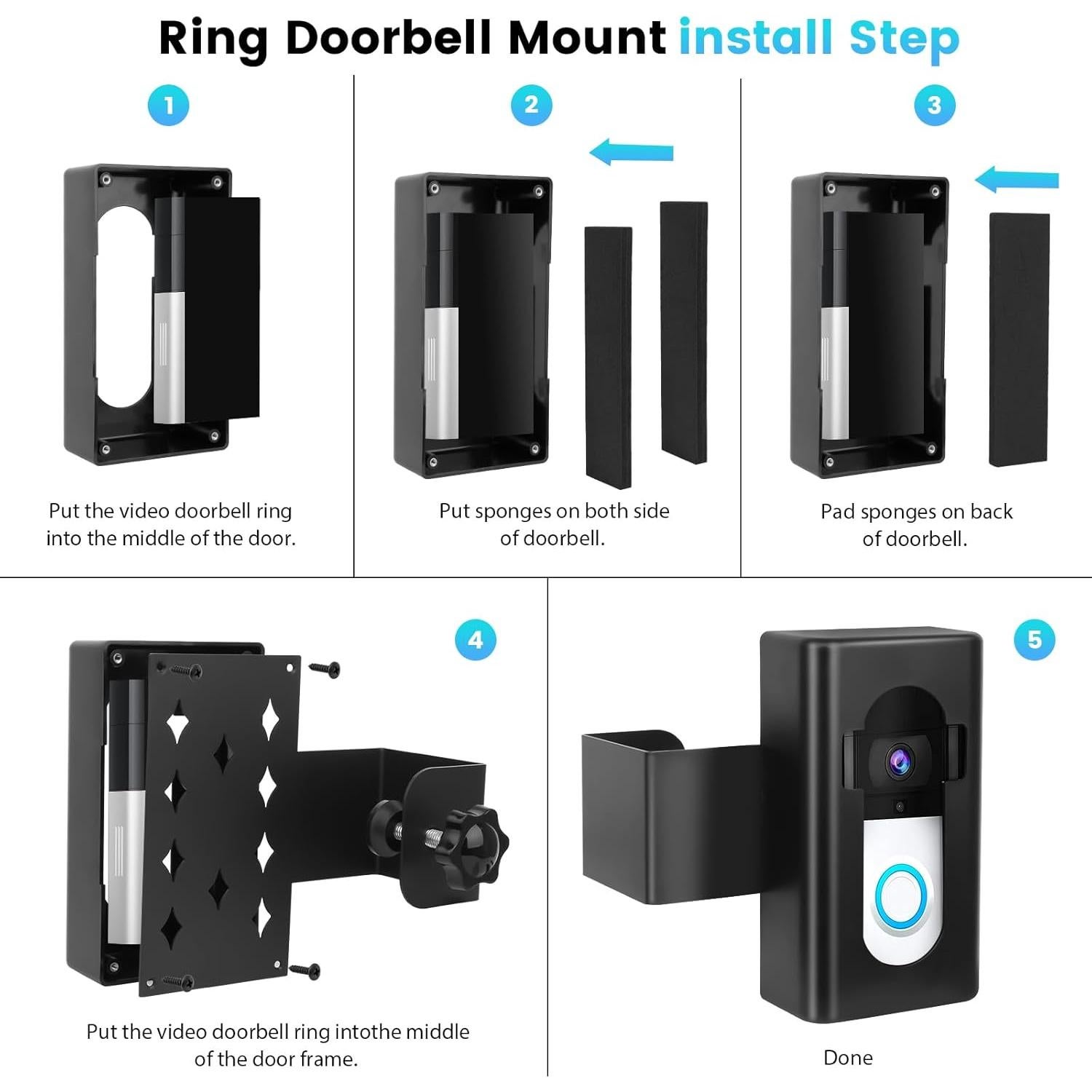 Ring Doorbell Mount install Step

1

Put the video doorbell ring into the middle of the door.

2

Put sponges on both side of doorbell.

3

Pad sponges on back of doorbell.

4

Put the video doorbell ring intothe middle of the door frame.

5

Done