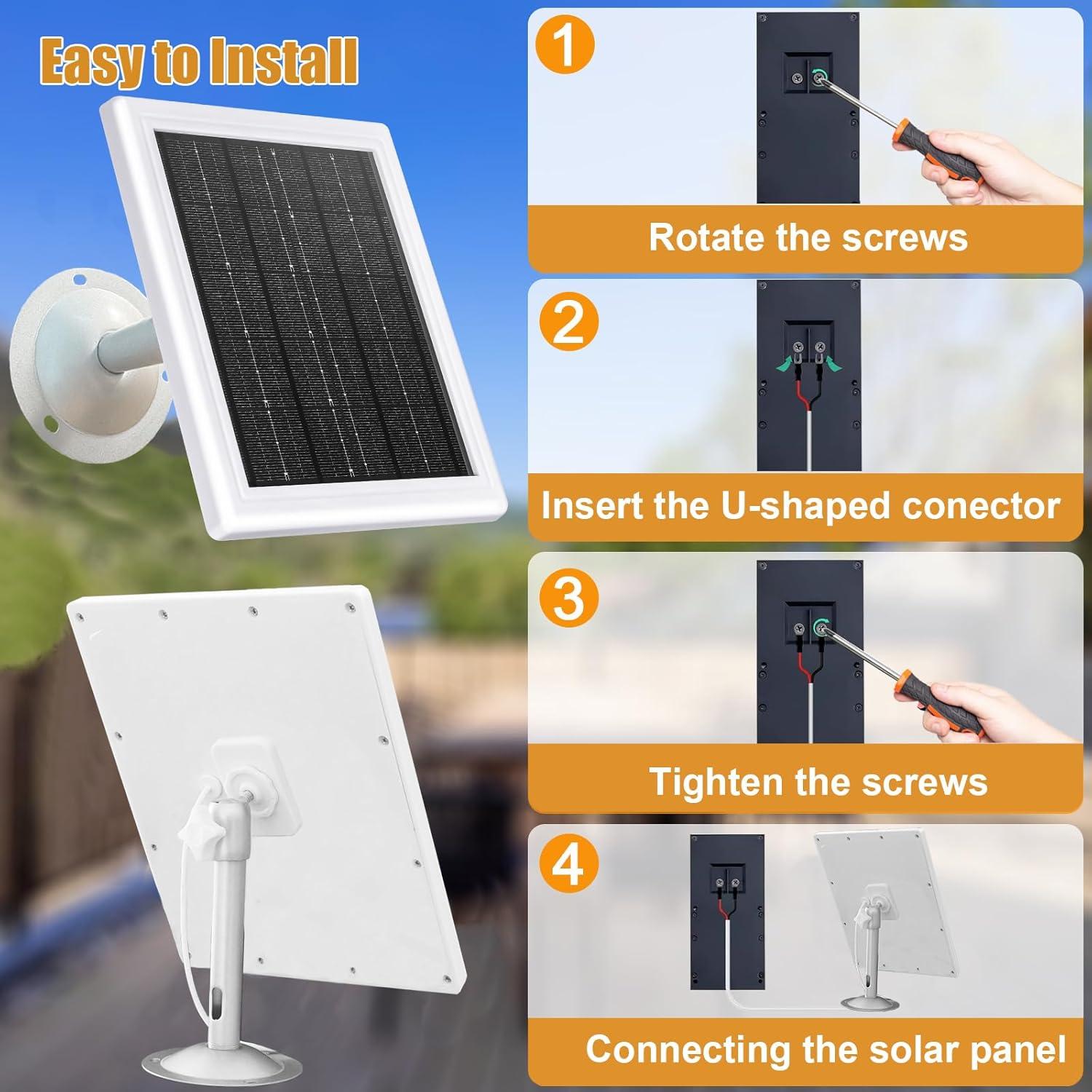 Easy to Install

1
Rotate the screws

2
Insert the U-shaped conector

3
Tighten the screws

4
Connecting the solar panel