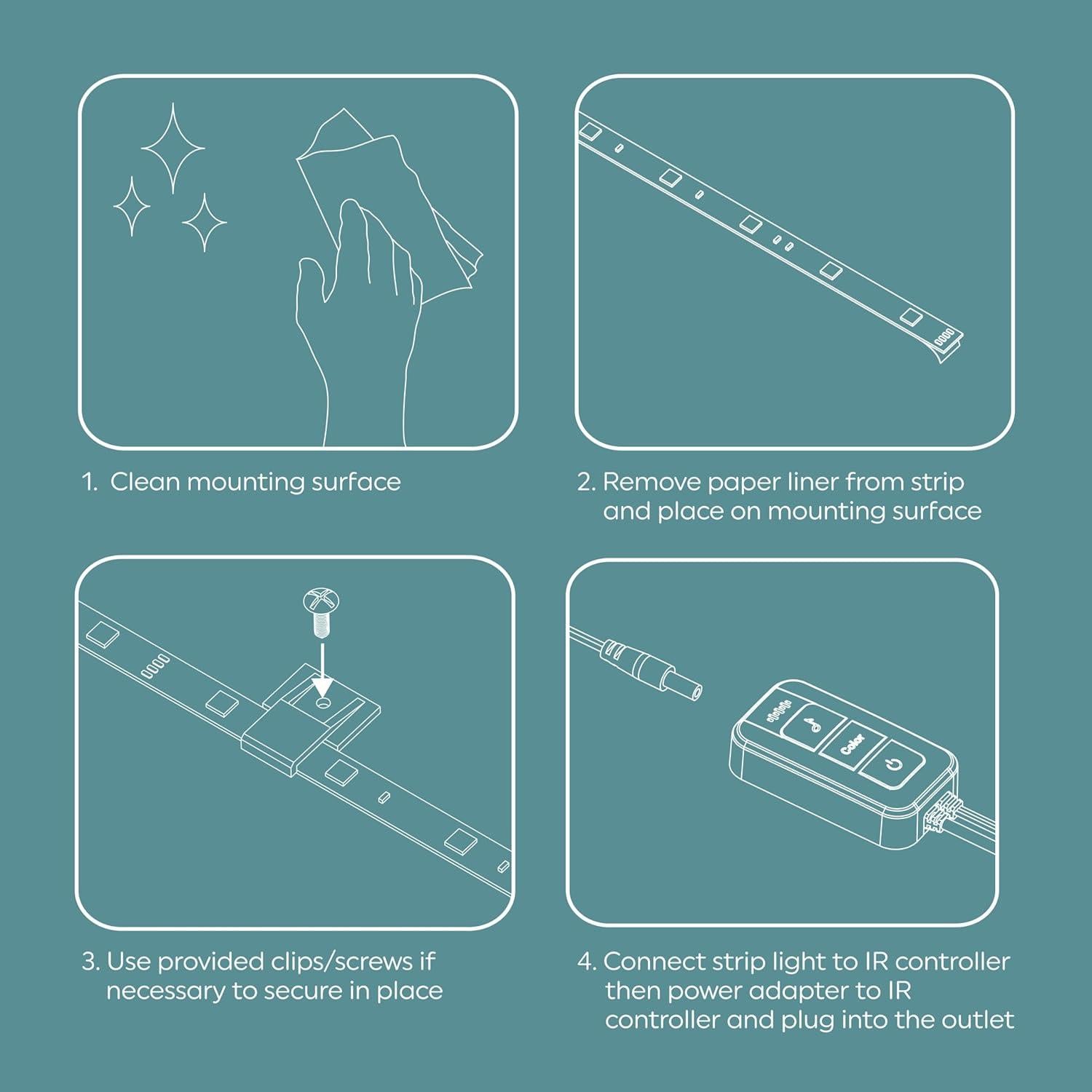 1. Clean mounting surface

2. Remove paper liner from strip and place on mounting surface

3. Use provided clips/screws if necessary to secure in place

Color

4. Connect strip light to IR controller then power adapter to IR controller and plug into the outlet