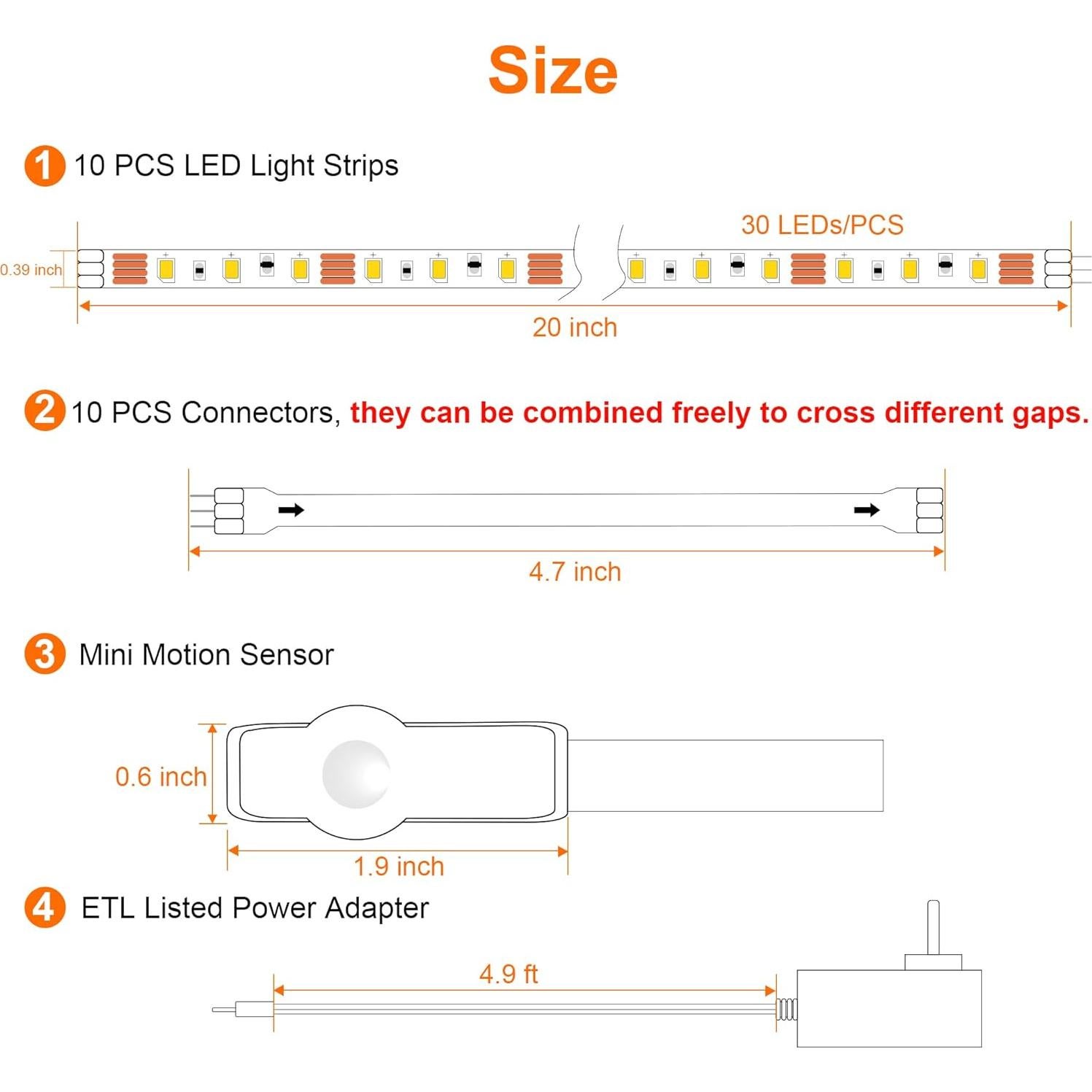 Size

1 10 PCS LED Light Strips

30 LEDs/PCS

0.39 inch

20 inch

2 10 PCS Connectors, they can be combined freely to cross different gaps.

4.7 inch

3 Mini Motion Sensor

0.6 inch

1.9 inch

4 ETL Listed Power Adapter

4.9 ft