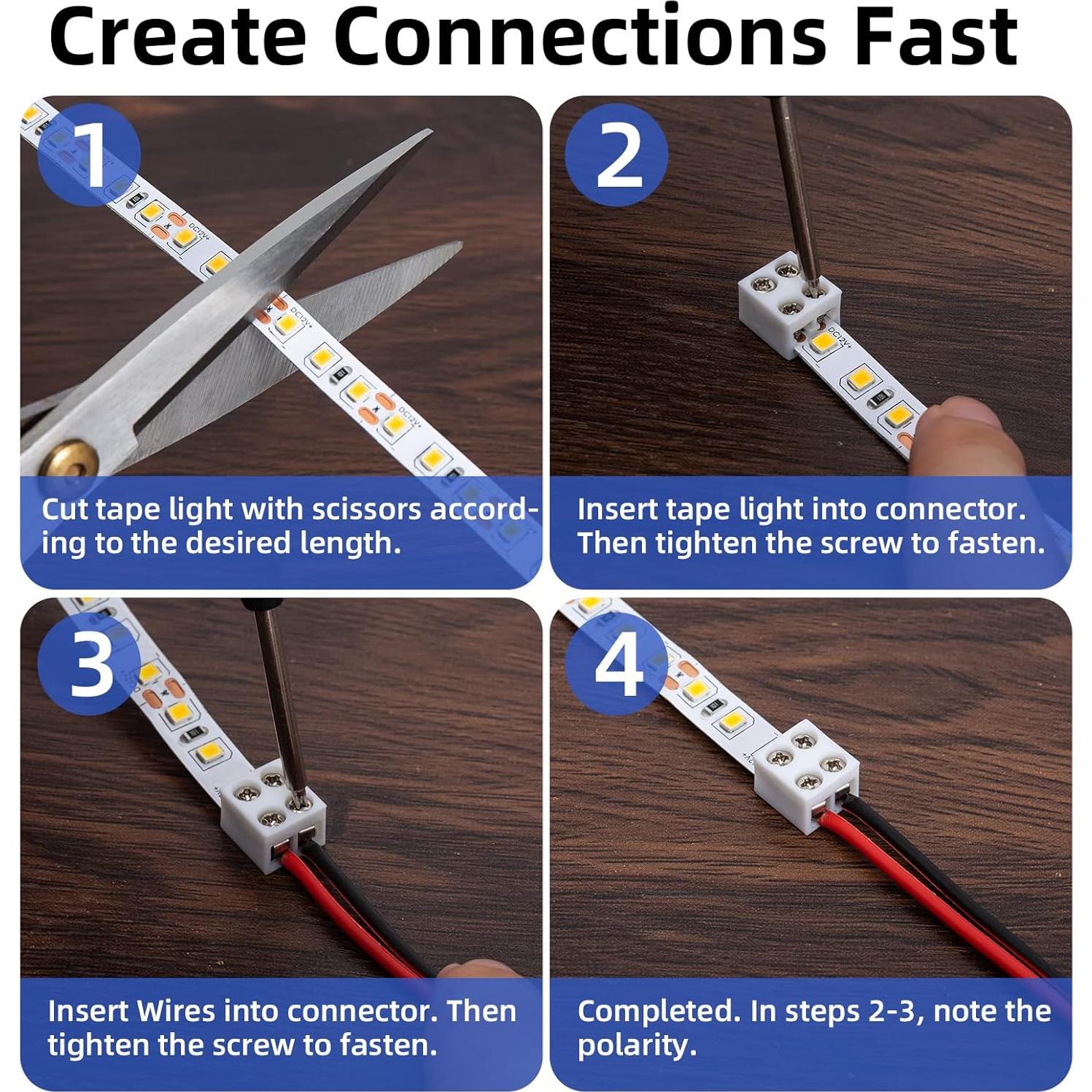 Create Connections Fast

1

DC12V+

DC12V+

DC12V+

Cut tape light with scissors according to the desired length.

2

DC12V+

Insert tape light into connector. Then tighten the screw to fasten.

3

Insert Wires into connector. Then tighten the screw to fasten.

4

Completed. In steps 2-3, note the polarity.