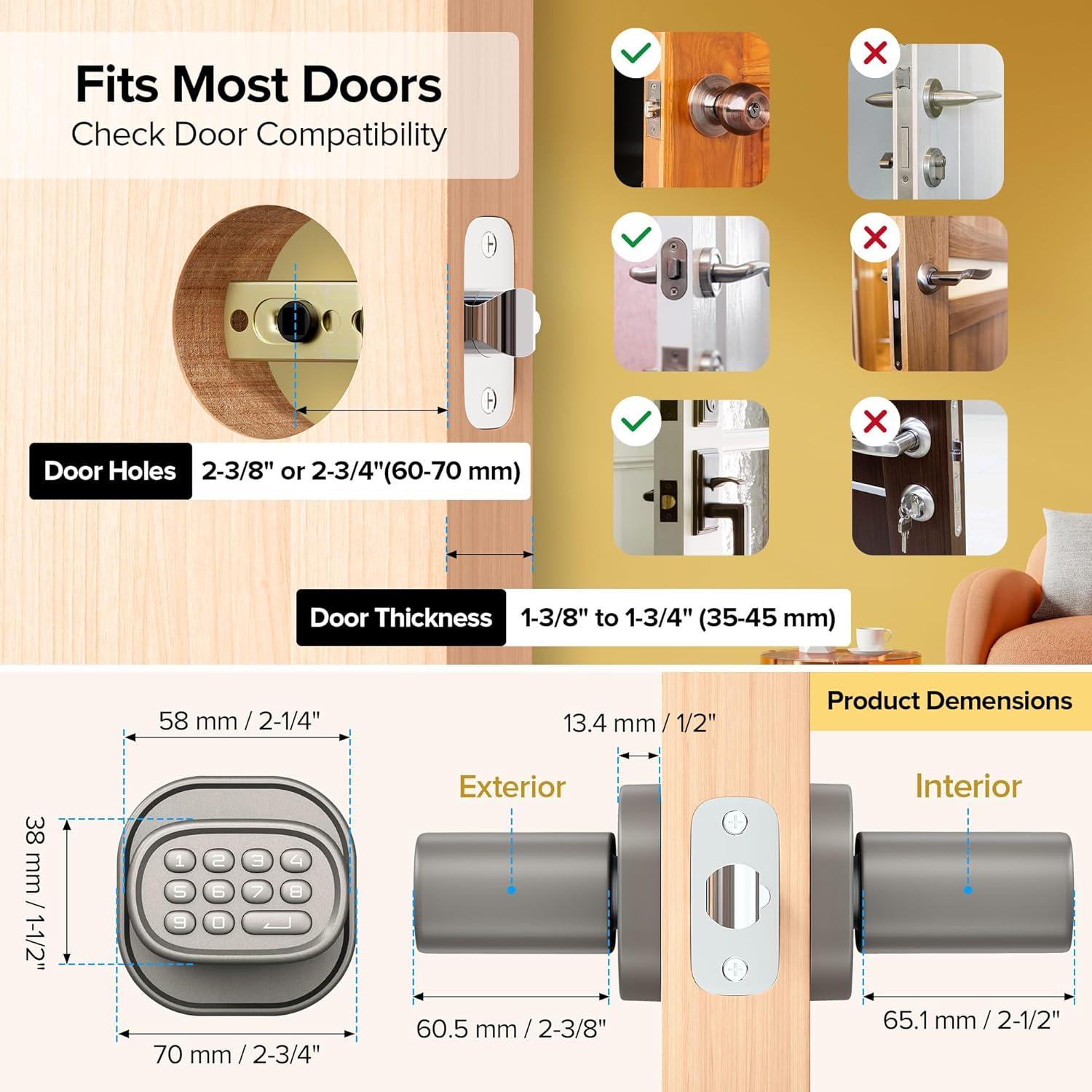 Fits Most Doors
Check Door Compatibility

Door Holes 2-3/8" or 2-3/4"(60-70 mm)

Door Thickness 1-3/8" to 1-3/4" (35-45 mm)

Product Demensions

58 mm / 2-1/4"

38 mm / 1-1/2"

1 2 3 4
5 6 7 8
9 0

70 mm / 2-3/4"

13.4 mm / 1/2"

Exterior

Interior

60.5 mm / 2-3/8"

65.1 mm / 2-1/2"