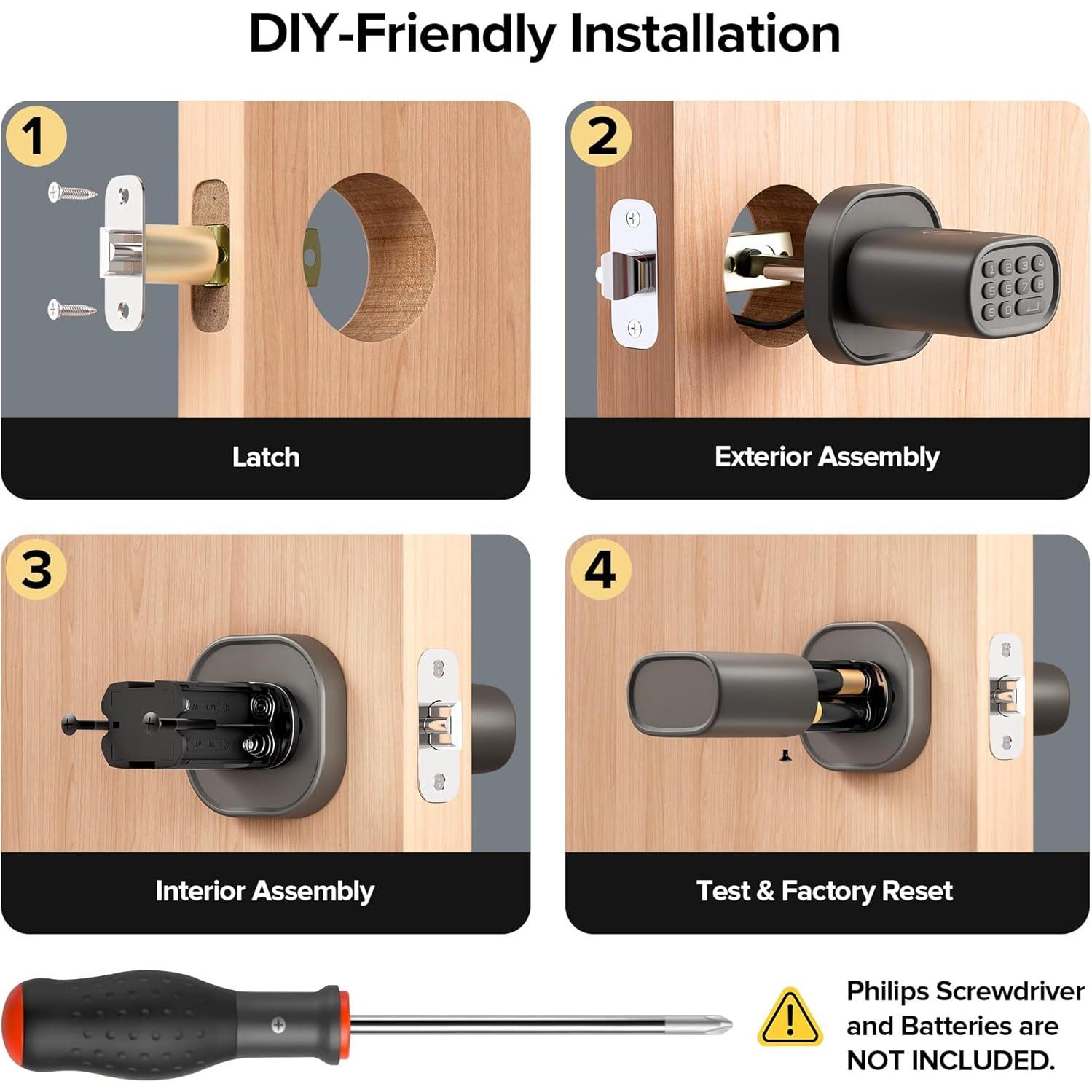 DIY-Friendly Installation

1

Latch

2

1 2 3 4
5 6 7 8
9 0

Exterior Assembly

3

Interior Assembly

4

Test & Factory Reset

Philips Screwdriver and Batteries are NOT INCLUDED.