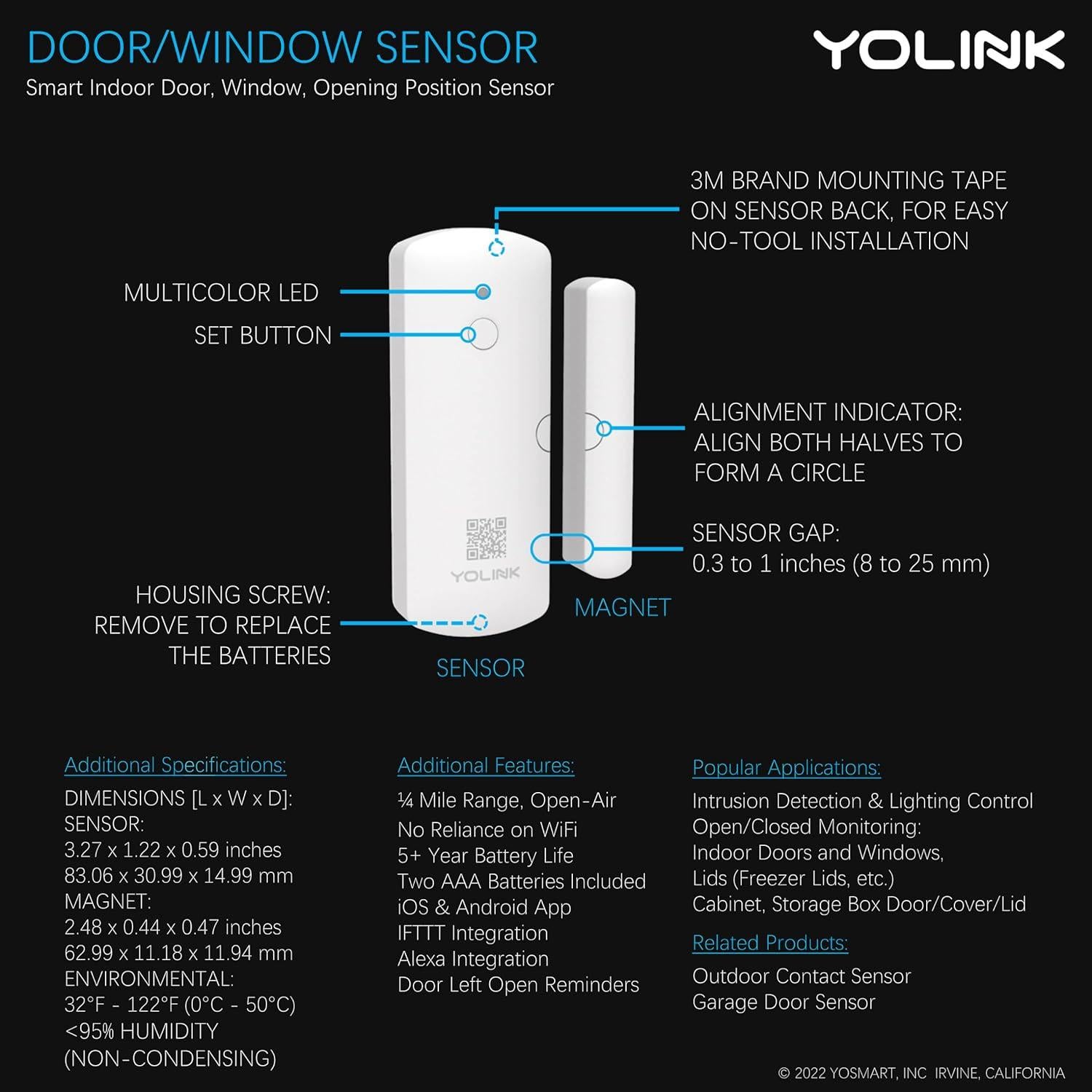 DOOR/WINDOW SENSOR
Smart Indoor Door, Window, Opening Position Sensor

YOLINK

3M BRAND MOUNTING TAPE ON SENSOR BACK, FOR EASY NO-TOOL INSTALLATION

MULTICOLOR LED

SET BUTTON

ALIGNMENT INDICATOR: ALIGN BOTH HALVES TO FORM A CIRCLE

SENSOR GAP:
0.3 to 1 inches (8 to 25 mm)

YOLINK

HOUSING SCREW: REMOVE TO REPLACE THE BATTERIES

MAGNET

SENSOR

Additional Specifications:
DIMENSIONS [L x W x D]:
SENSOR:
3.27 x 1.22 x 0.59 inches
83.06 x 30.99 x 14.99 mm
MAGNET:
2.48 x 0.44 x 0.47 inches
62.99 x 11.18 x 11.94 mm
ENVIRONMENTAL:
32°F - 122°F (0°C - 50°C)
<95% HUMIDITY
(NON-CONDENSING)

Additional Features:
¼ Mile Range, Open-Air
No Reliance on WiFi
5+ Year Battery Life
Two AAA Batteries Included
iOS & Android App
IFTTT Integration
Alexa Integration
Door Left Open Reminders

Popular Applications:
Intrusion Detection & Lighting Control
Open/Closed Monitoring:
Indoor Doors and Windows,
Lids (Freezer Lids, etc.)
Cabinet, Storage Box Door/Cover/Lid

Related Products:
Outdoor Contact Sensor
Garage Door Sensor

© 2022 YOSMART, INC IRVINE, CALIFORNIA