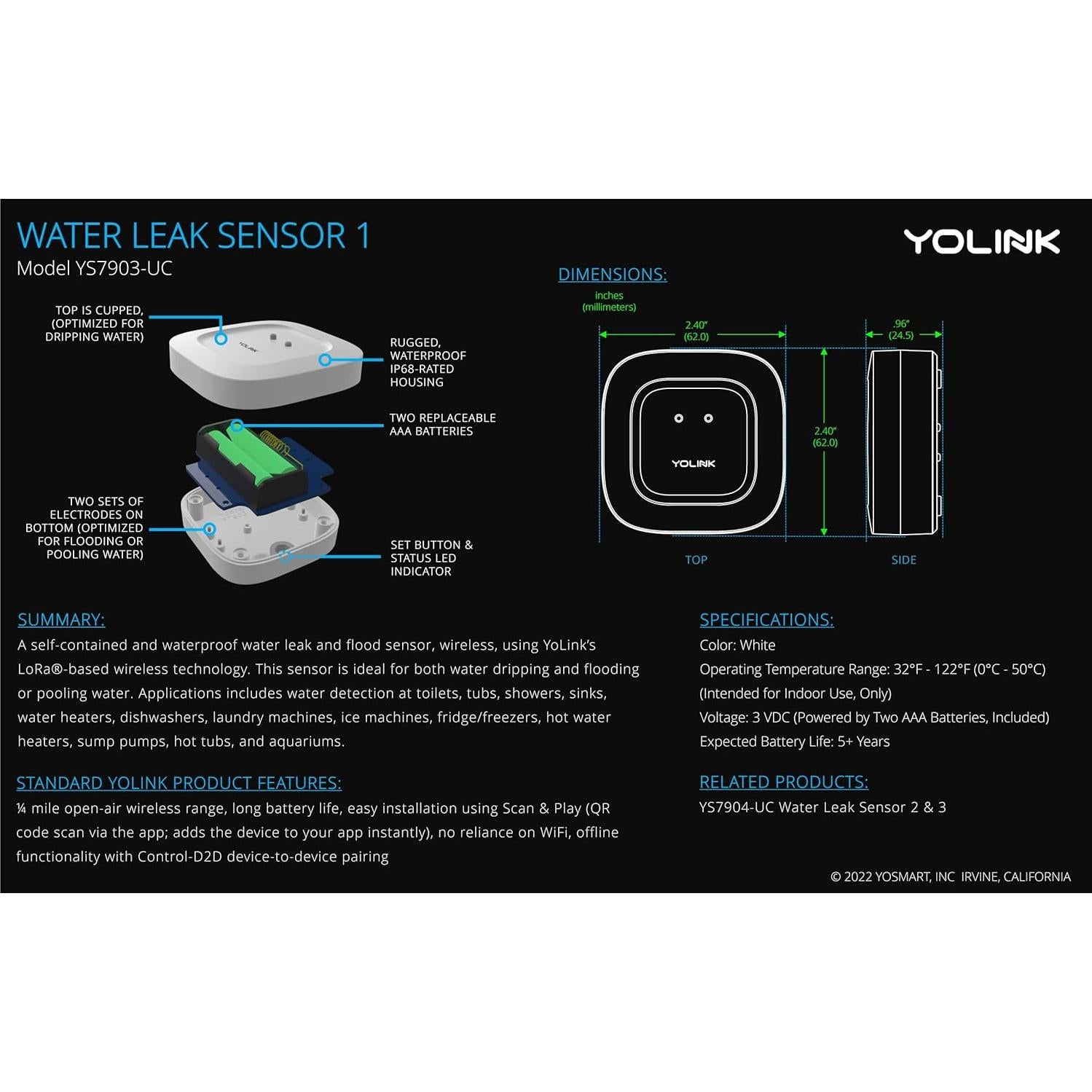 WATER LEAK SENSOR 1
Model YS7903-UC

YOLINK

TOP IS CUPPED, (OPTIMIZED FOR DRIPPING WATER)

YOLINK

RUGGED, WATERPROOF IP68-RATED HOUSING

TWO REPLACEABLE AAA BATTERIES

TWO SETS OF ELECTRODES ON BOTTOM (OPTIMIZED FOR FLOODING OR POOLING WATER)

SET BUTTON & STATUS LED INDICATOR

DIMENSIONS:

inches (millimeters)

2.40" (62.0)

.96" (24.5)

2.40" (62.0)

YOLINK

TOP

SIDE

SUMMARY:
A self-contained and waterproof water leak and flood sensor, wireless, using YoLink's LoRa®-based wireless technology. This sensor is ideal for both water dripping and flooding or pooling water. Applications includes water detection at toilets, tubs, showers, sinks, water heaters, dishwashers, laundry machines, ice machines, fridge/freezers, hot water heaters, sump pumps, hot tubs, and aquariums.

STANDARD YOLINK PRODUCT FEATURES:
¼ mile open-air wireless range, long battery life, easy installation using Scan & Play (QR code scan via the app; adds the device to your app instantly), no reliance on WiFi, offline functionality with Control-D2D device-to-device pairing

SPECIFICATIONS:
Color: White
Operating Temperature Range: 32°F - 122°F (0°C - 50°C) (Intended for Indoor Use, Only)
Voltage: 3 VDC (Powered by Two AAA Batteries, Included)
Expected Battery Life: 5+ Years

RELATED PRODUCTS:
YS7904-UC Water Leak Sensor 2 & 3

© 2022 YOSMART, INC IRVINE, CALIFORNIA