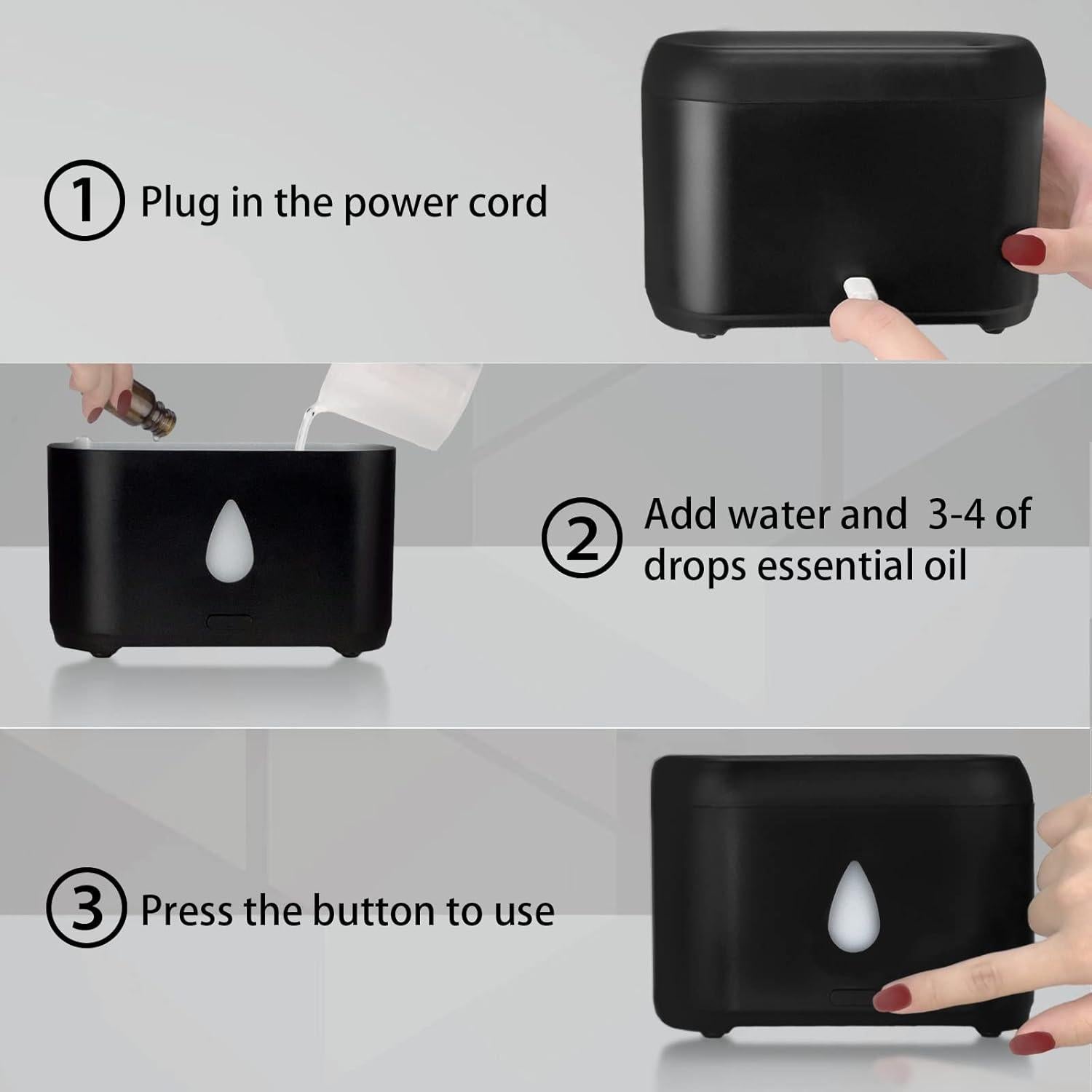 ① Plug in the power cord

② Add water and 3-4 of drops essential oil

③ Press the button to use