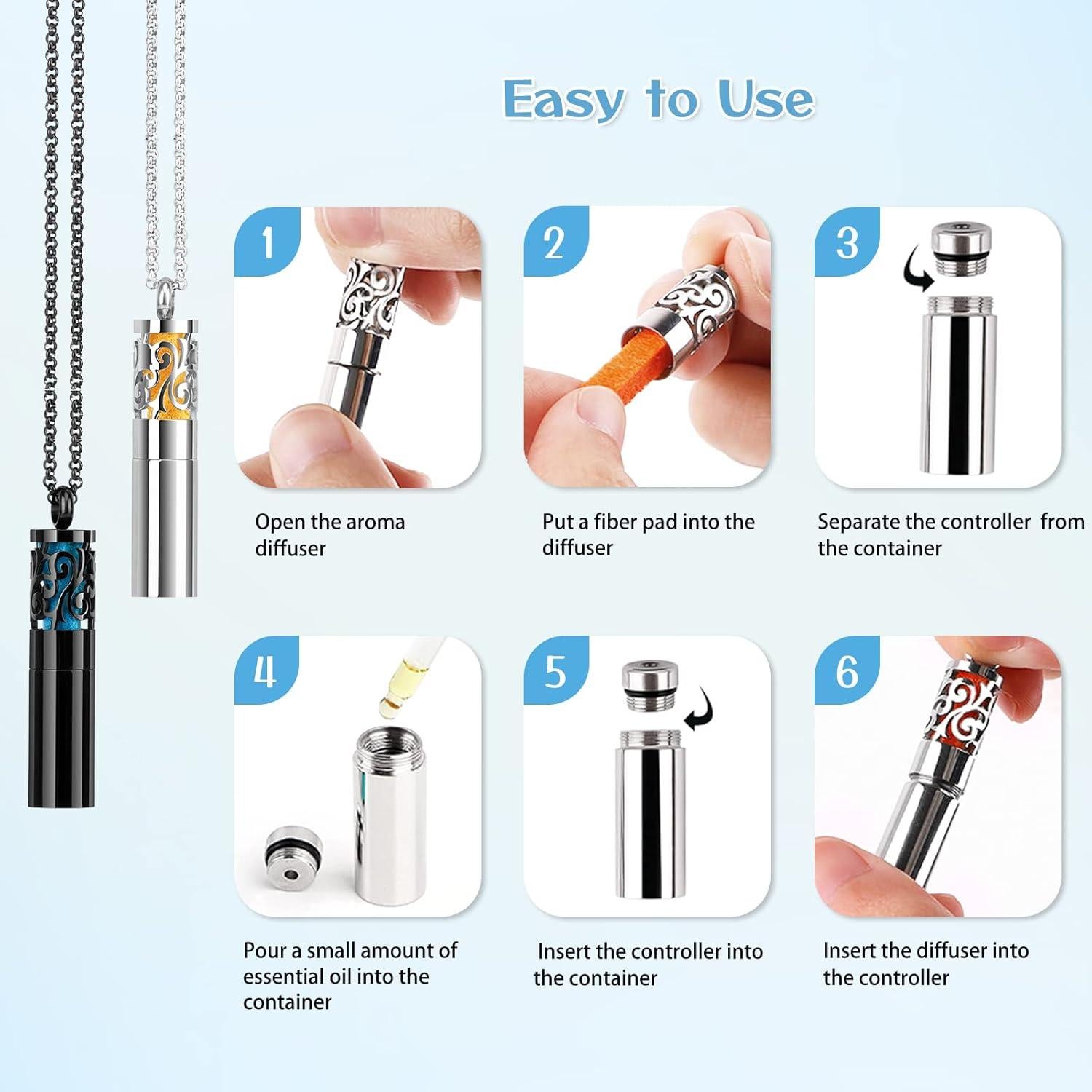 Easy to Use

1

Open the aroma diffuser

2

Put a fiber pad into the diffuser

3

Separate the controller from the container

4

Pour a small amount of essential oil into the container

5

Insert the controller into the container

6

Insert the diffuser into the controller