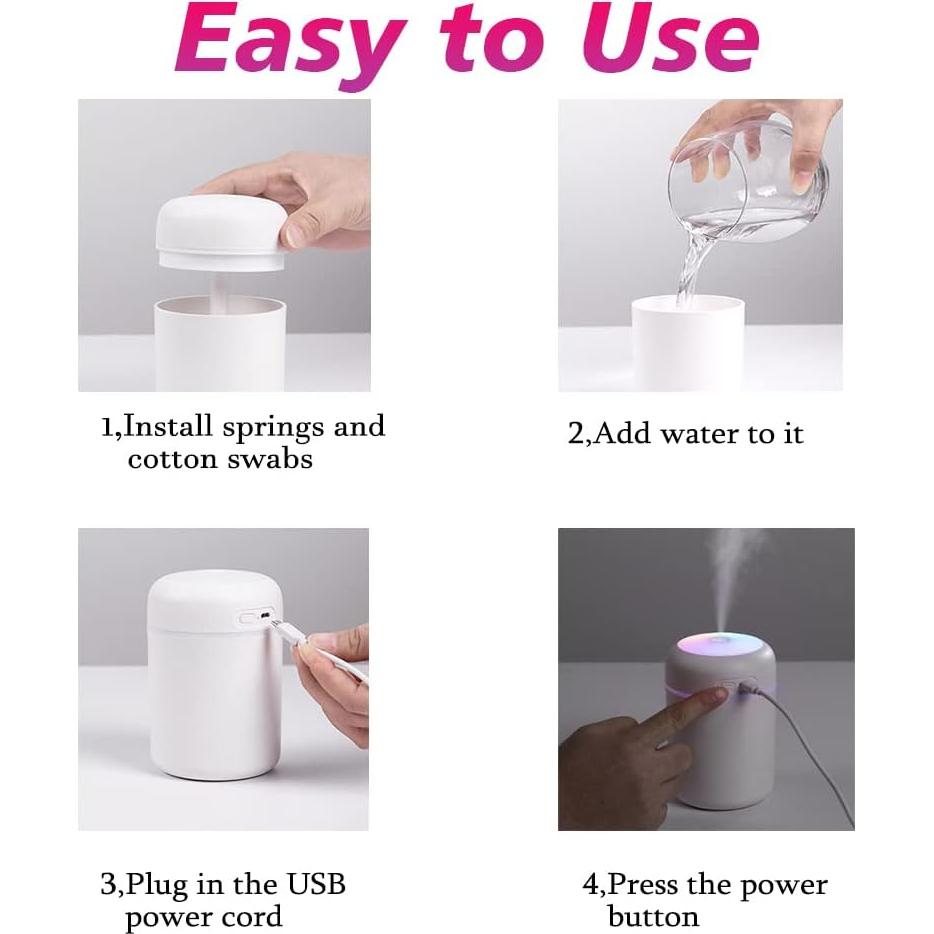 Easy to Use

1,Install springs and cotton swabs

2,Add water to it

3,Plug in the USB power cord

4,Press the power button