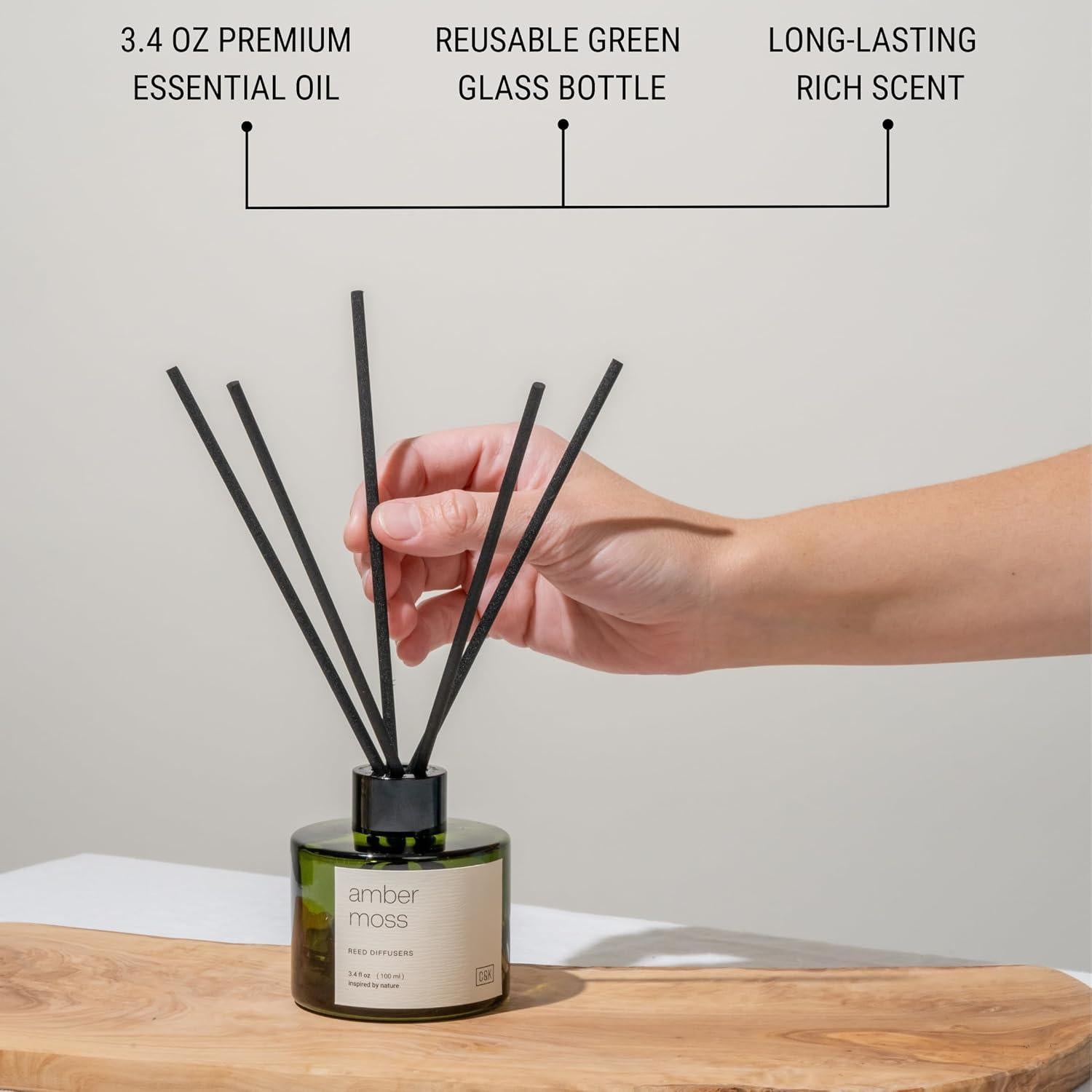 3.4 OZ PREMIUM ESSENTIAL OIL

REUSABLE GREEN GLASS BOTTLE

LONG-LASTING RICH SCENT

amber moss

REED DIFFUSERS

3.4 fl oz (100 ml)
inspired by nature

C&K