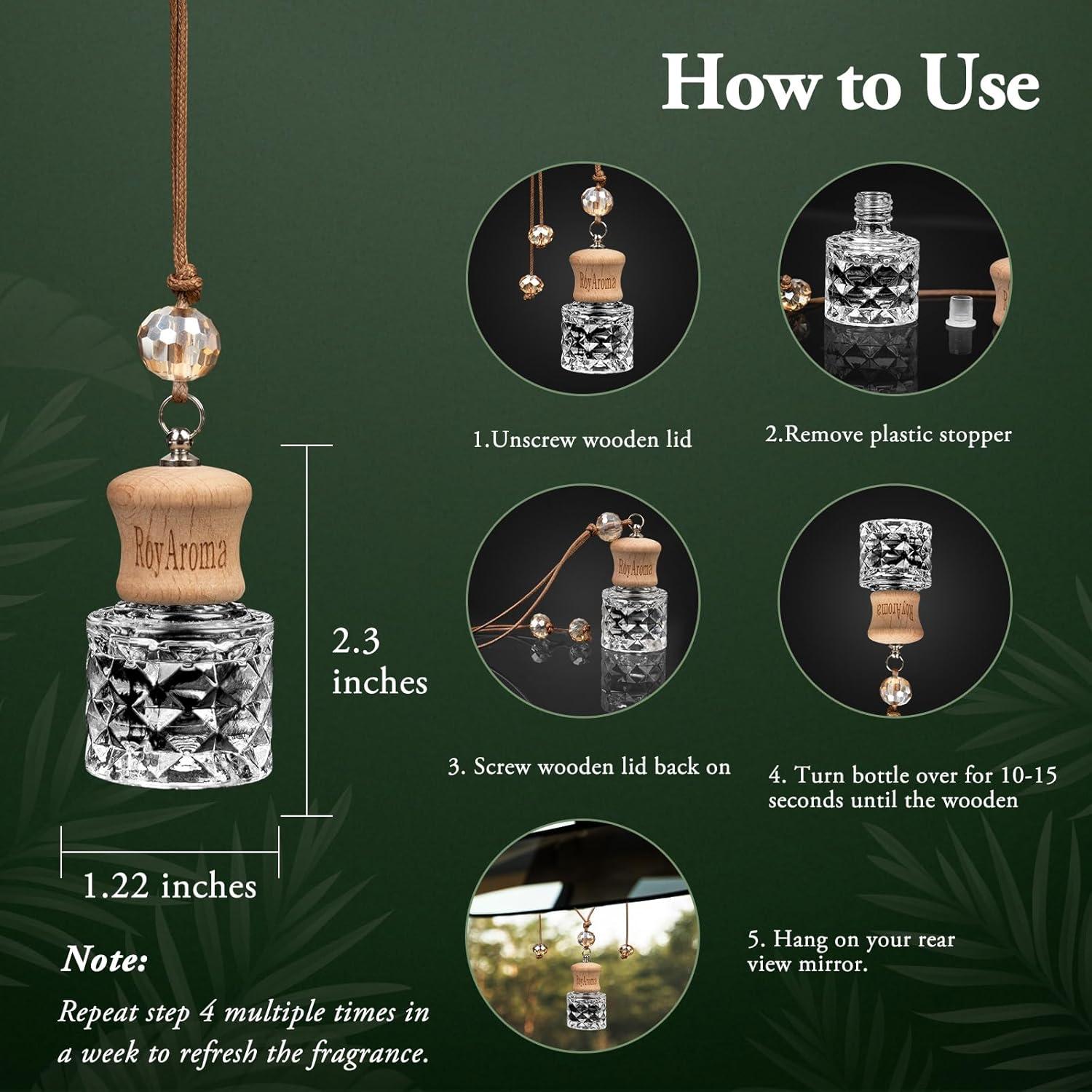 How to Use

RoyAroma

2.3 inches

1.22 inches

RoyAroma

1.Unscrew wooden lid

2.Remove plastic stopper

RoyAroma

3. Screw wooden lid back on

RoyAroma

4. Turn bottle over for 10-15 seconds until the wooden

RoyAroma

5. Hang on your rear view mirror.

Note:

Repeat step 4 multiple times in a week to refresh the fragrance.