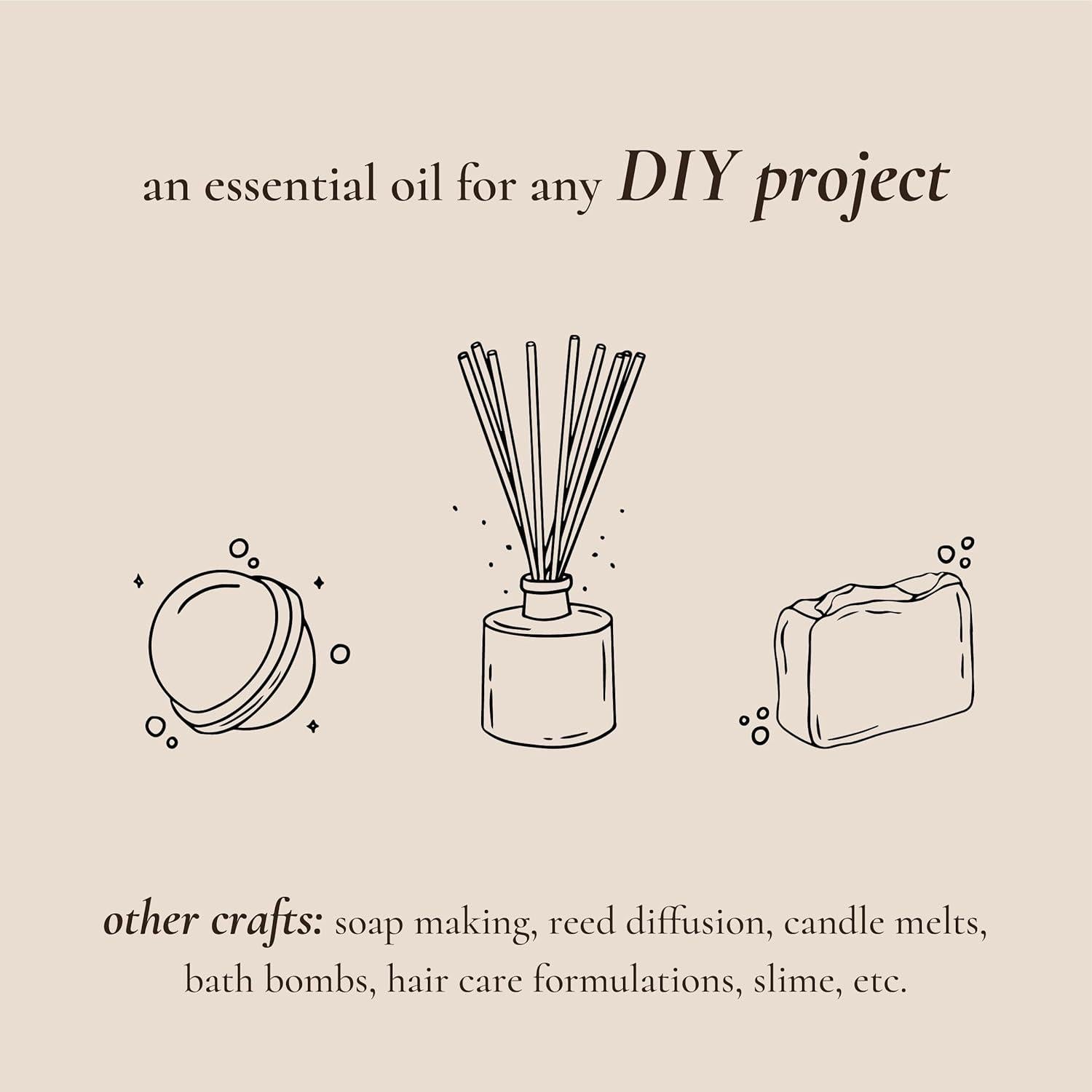 an essential oil for any DIY project

other crafts: soap making, reed diffusion, candle melts, bath bombs, hair care formulations, slime, etc.