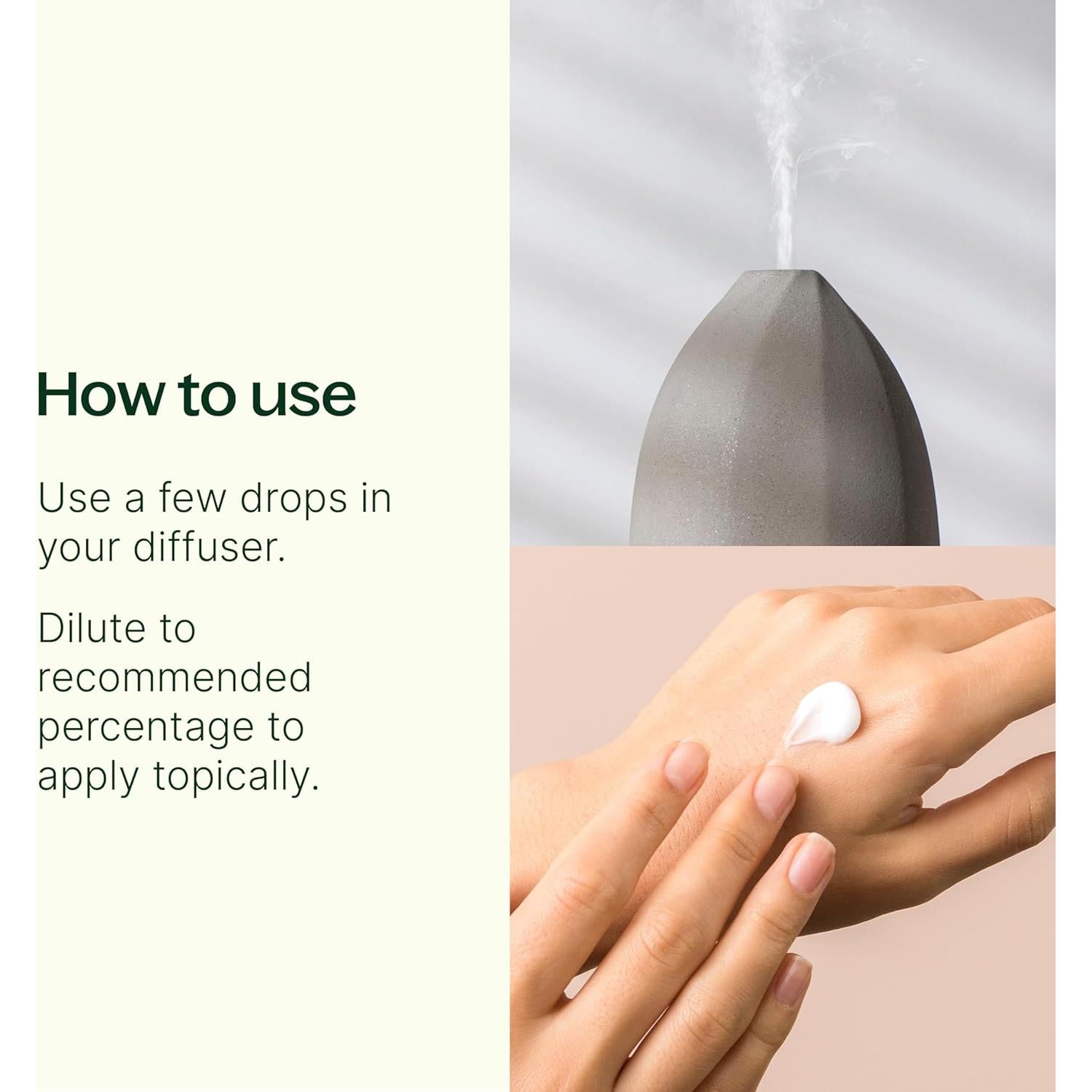 How to use

Use a few drops in your diffuser.

Dilute to recommended percentage to apply topically.