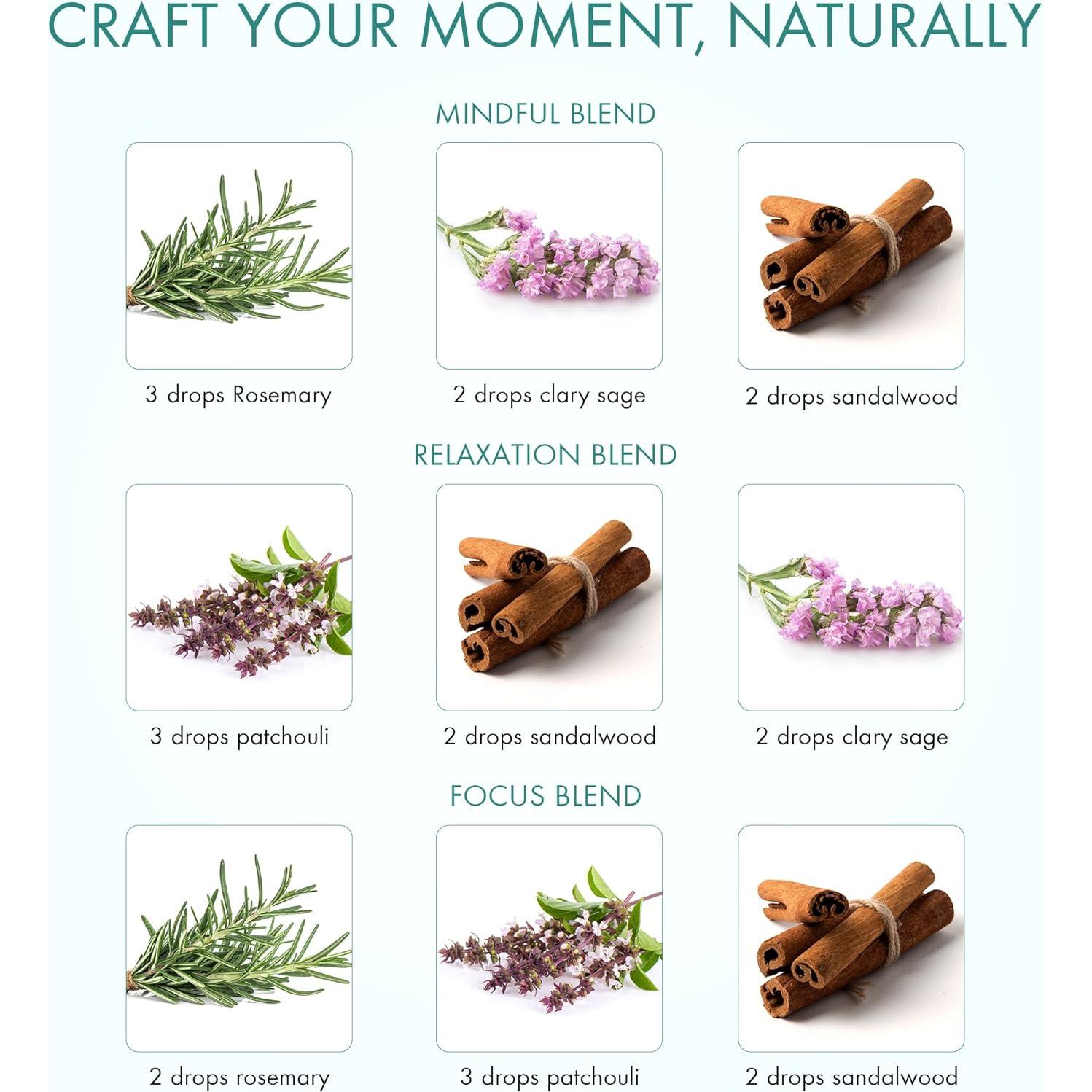 CRAFT YOUR MOMENT, NATURALLY

MINDFUL BLEND

3 drops Rosemary

2 drops clary sage

2 drops sandalwood

RELAXATION BLEND

3 drops patchouli

2 drops sandalwood

2 drops clary sage

FOCUS BLEND

2 drops rosemary

3 drops patchouli

2 drops sandalwood