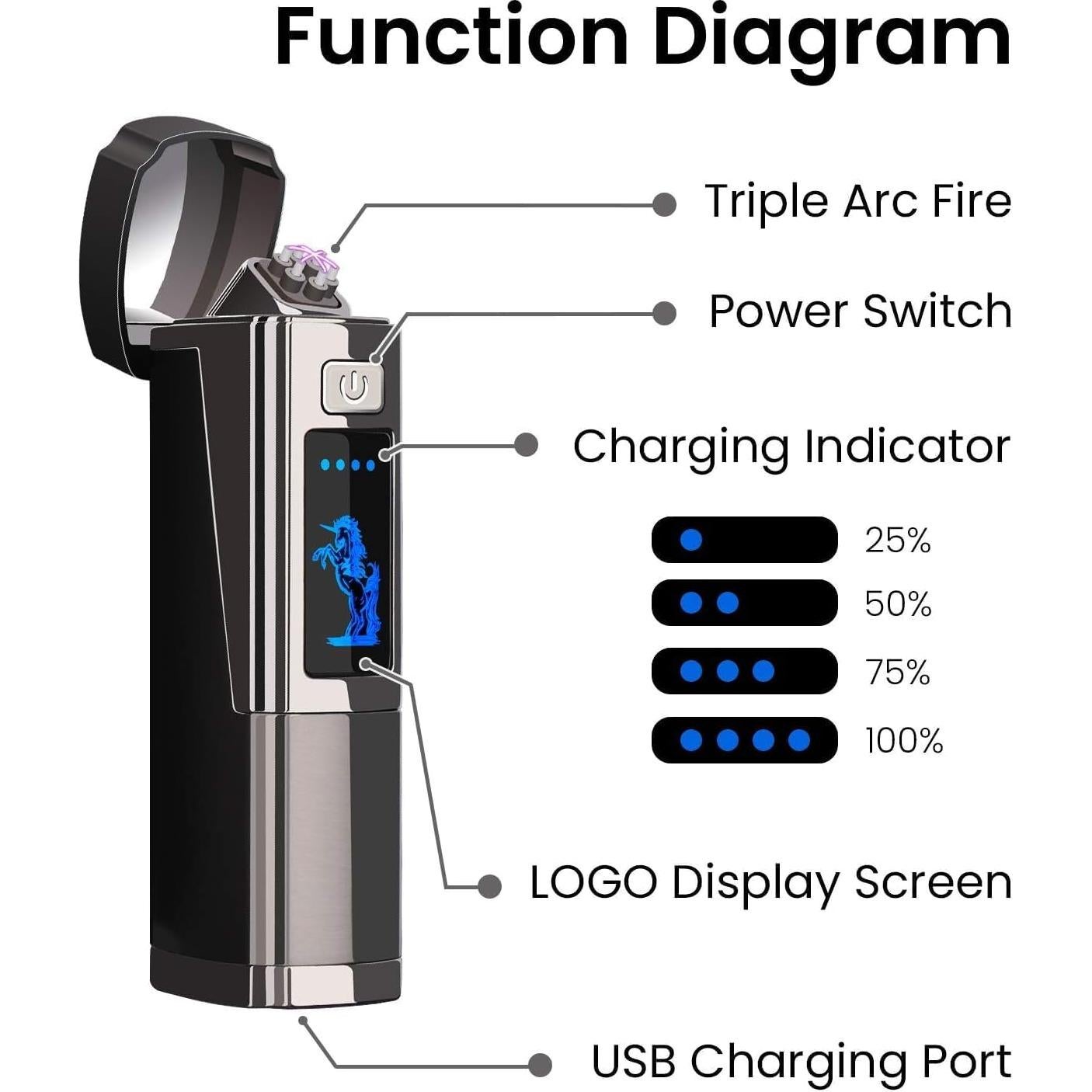 Function Diagram

Triple Arc Fire

Power Switch

Charging Indicator

25%

50%

75%

100%

LOGO Display Screen

USB Charging Port