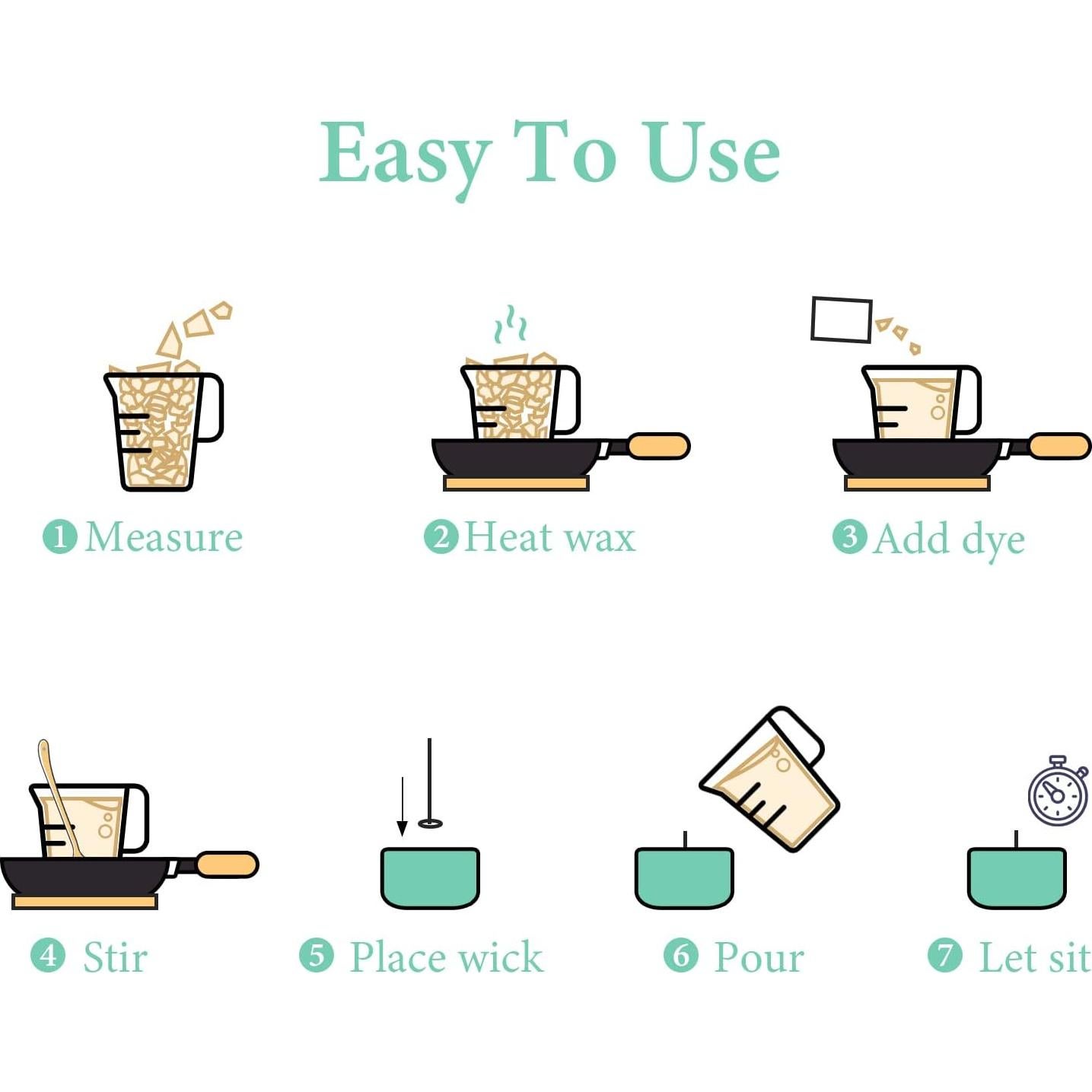 Easy To Use

1 Measure

2 Heat wax

3 Add dye

4 Stir

5 Place wick

6 Pour

7 Let sit