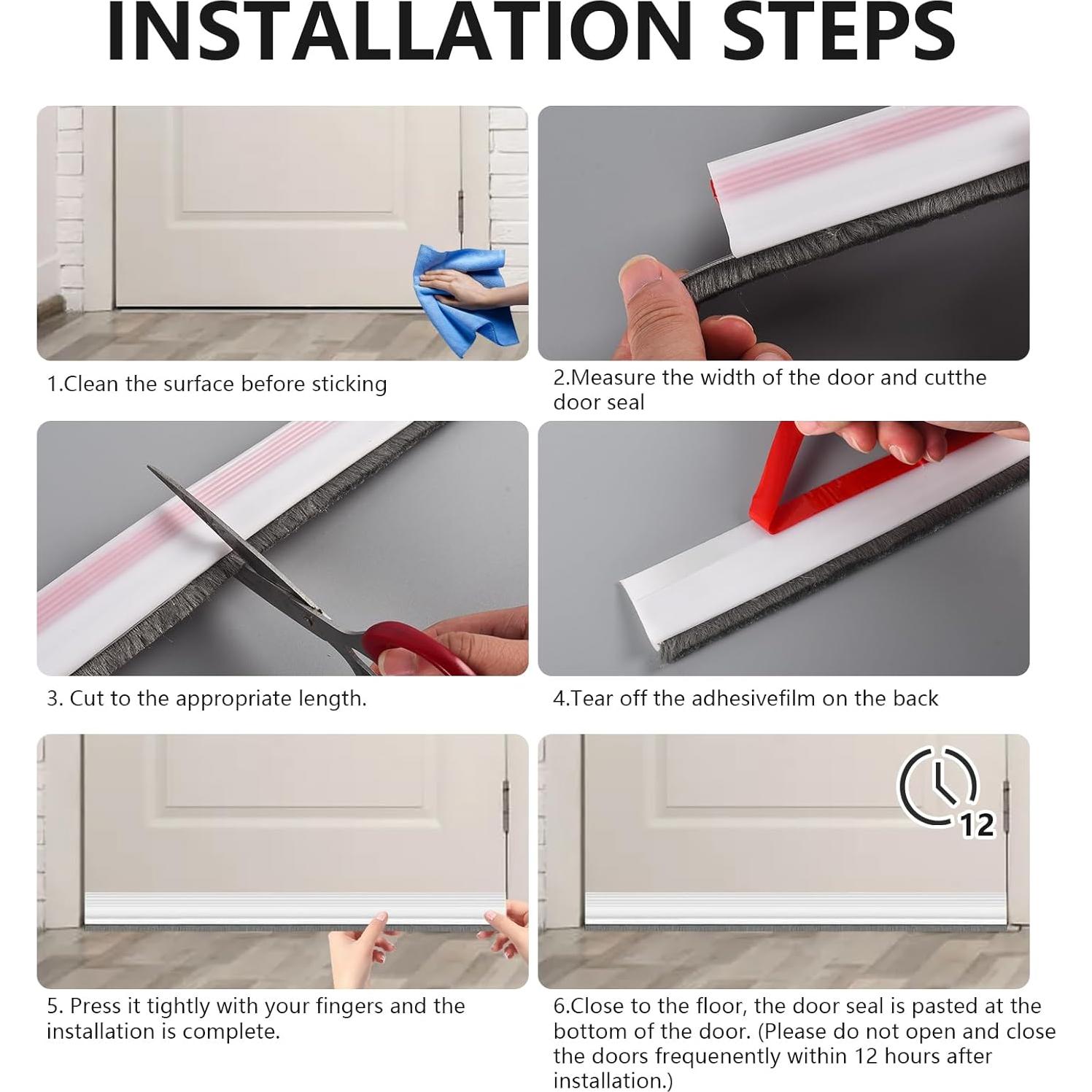 INSTALLATION STEPS

1.Clean the surface before sticking

2.Measure the width of the door and cutthe door seal

3. Cut to the appropriate length.

4.Tear off the adhesivefilm on the back

12

5. Press it tightly with your fingers and the installation is complete.

6.Close to the floor, the door seal is pasted at the bottom of the door. (Please do not open and close the doors frequenently within 12 hours after installation.)