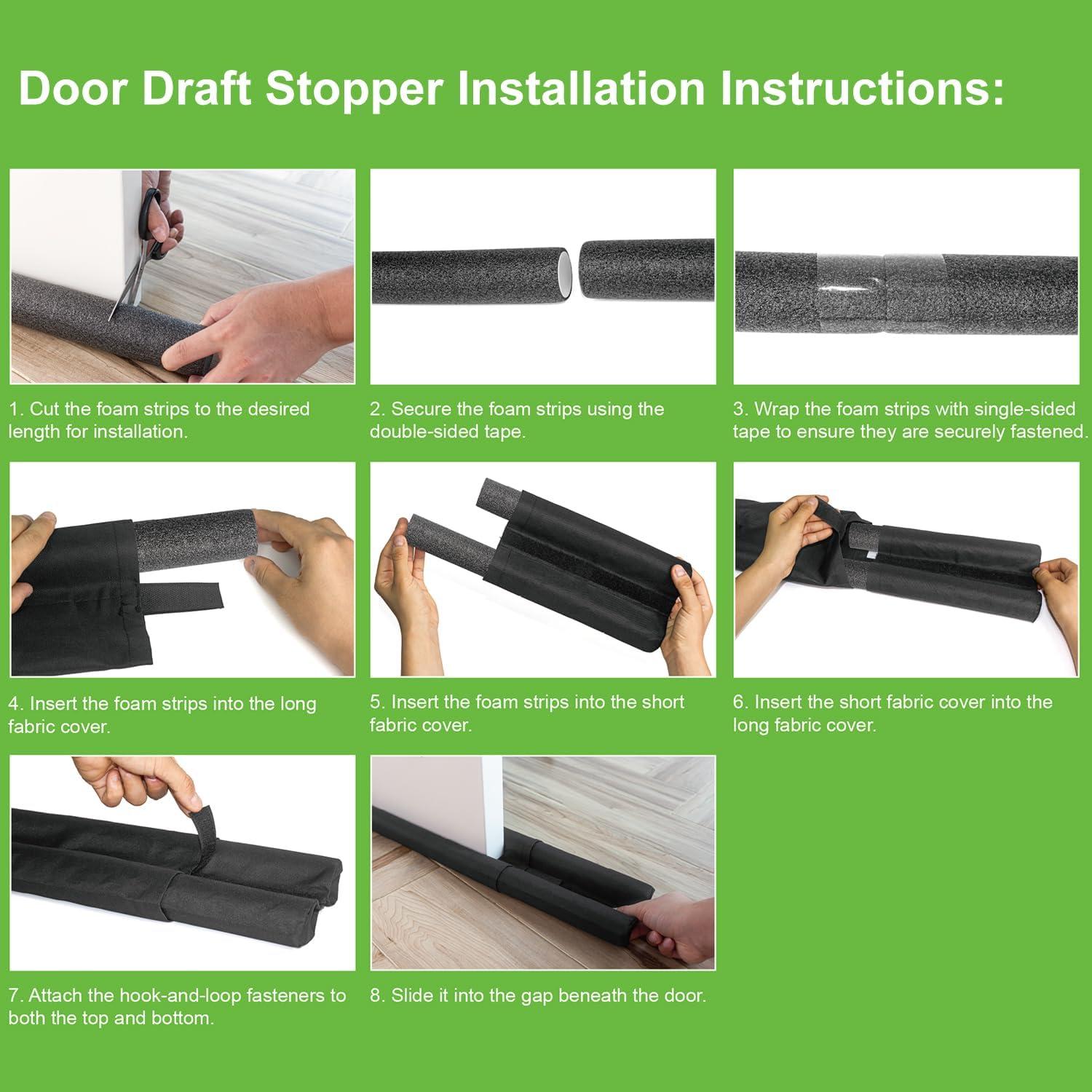 Door Draft Stopper Installation Instructions:

1. Cut the foam strips to the desired length for installation.

2. Secure the foam strips using the double-sided tape.

3. Wrap the foam strips with single-sided tape to ensure they are securely fastened.

4. Insert the foam strips into the long fabric cover.

5. Insert the foam strips into the short fabric cover.

6. Insert the short fabric cover into the long fabric cover.

7. Attach the hook-and-loop fasteners to both the top and bottom.

8. Slide it into the gap beneath the door.