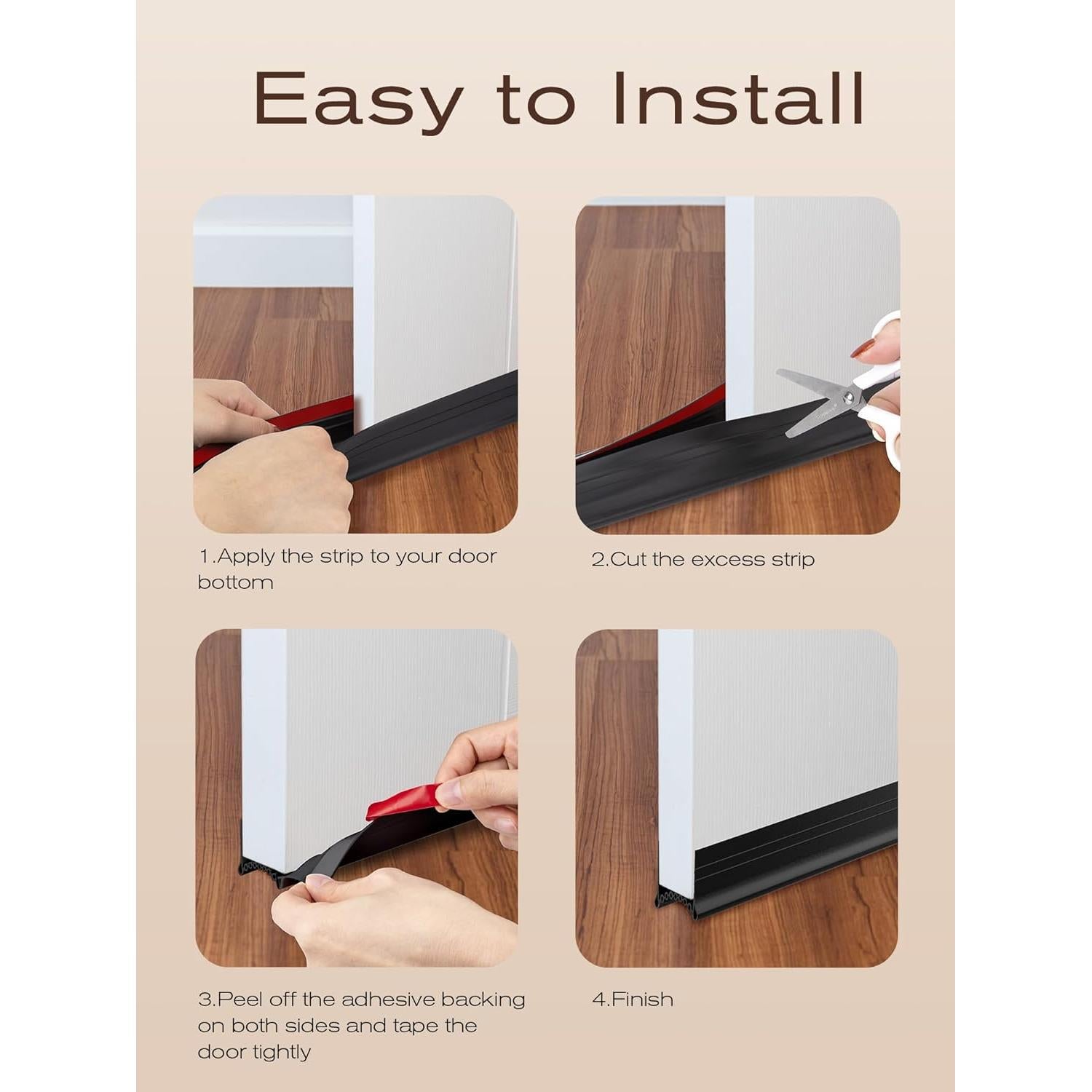 Easy to Install

1.Apply the strip to your door bottom

2.Cut the excess strip

3.Peel off the adhesive backing on both sides and tape the door tightly

4.Finish