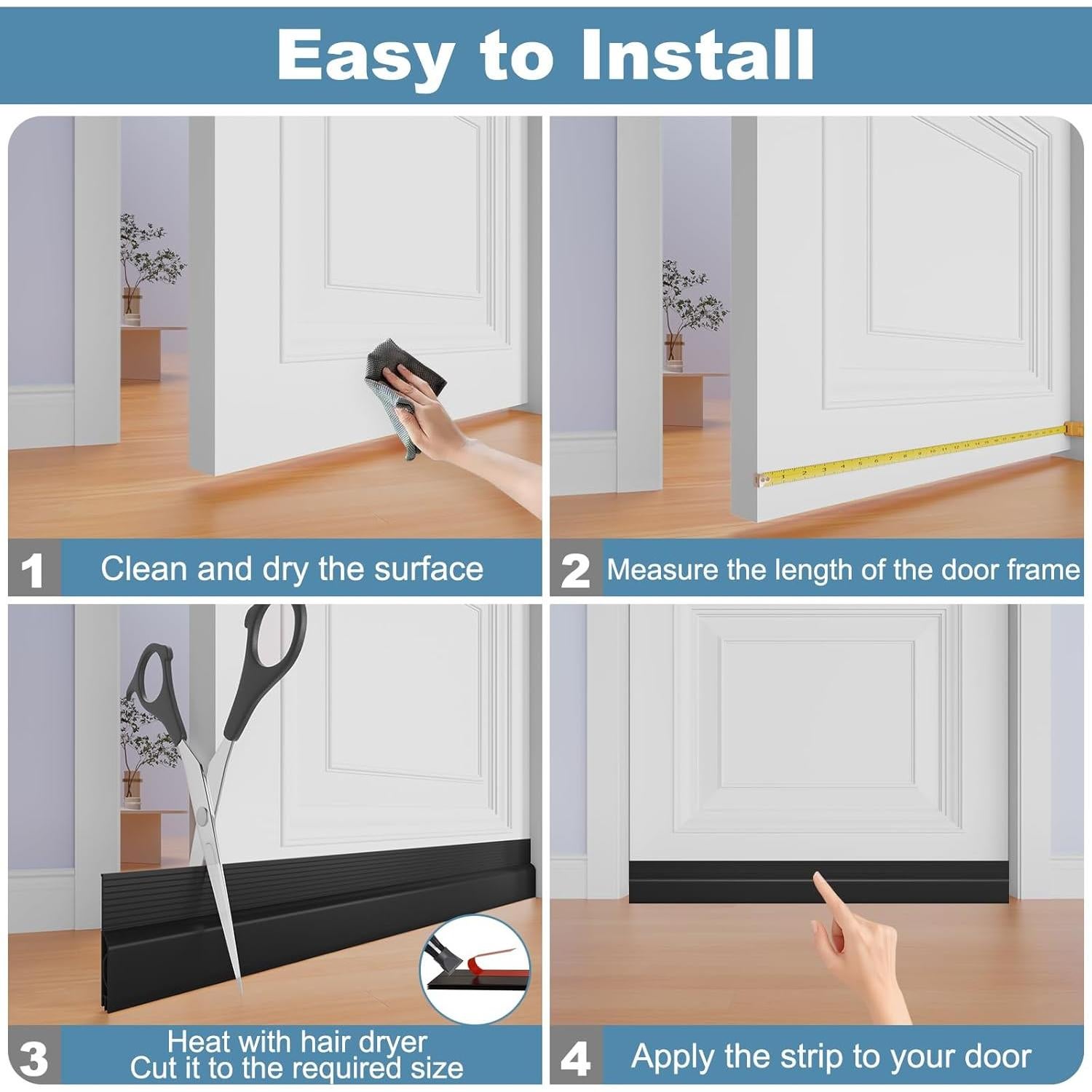 Easy to Install

1 Clean and dry the surface

2 Measure the length of the door frame

3 Heat with hair dryer
Cut it to the required size

4 Apply the strip to your door