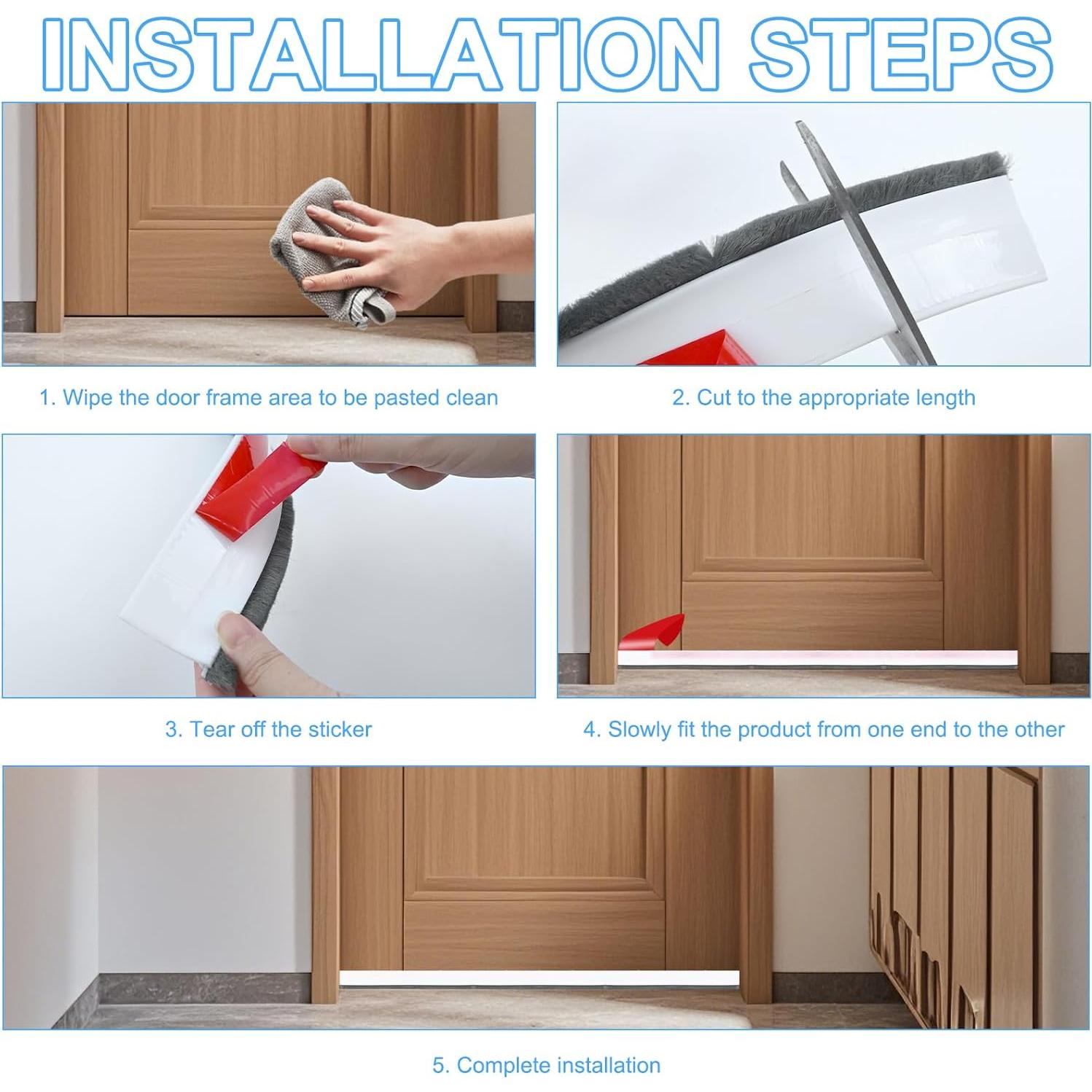 INSTALLATION STEPS

1. Wipe the door frame area to be pasted clean

2. Cut to the appropriate length

3. Tear off the sticker

4. Slowly fit the product from one end to the other

5. Complete installation