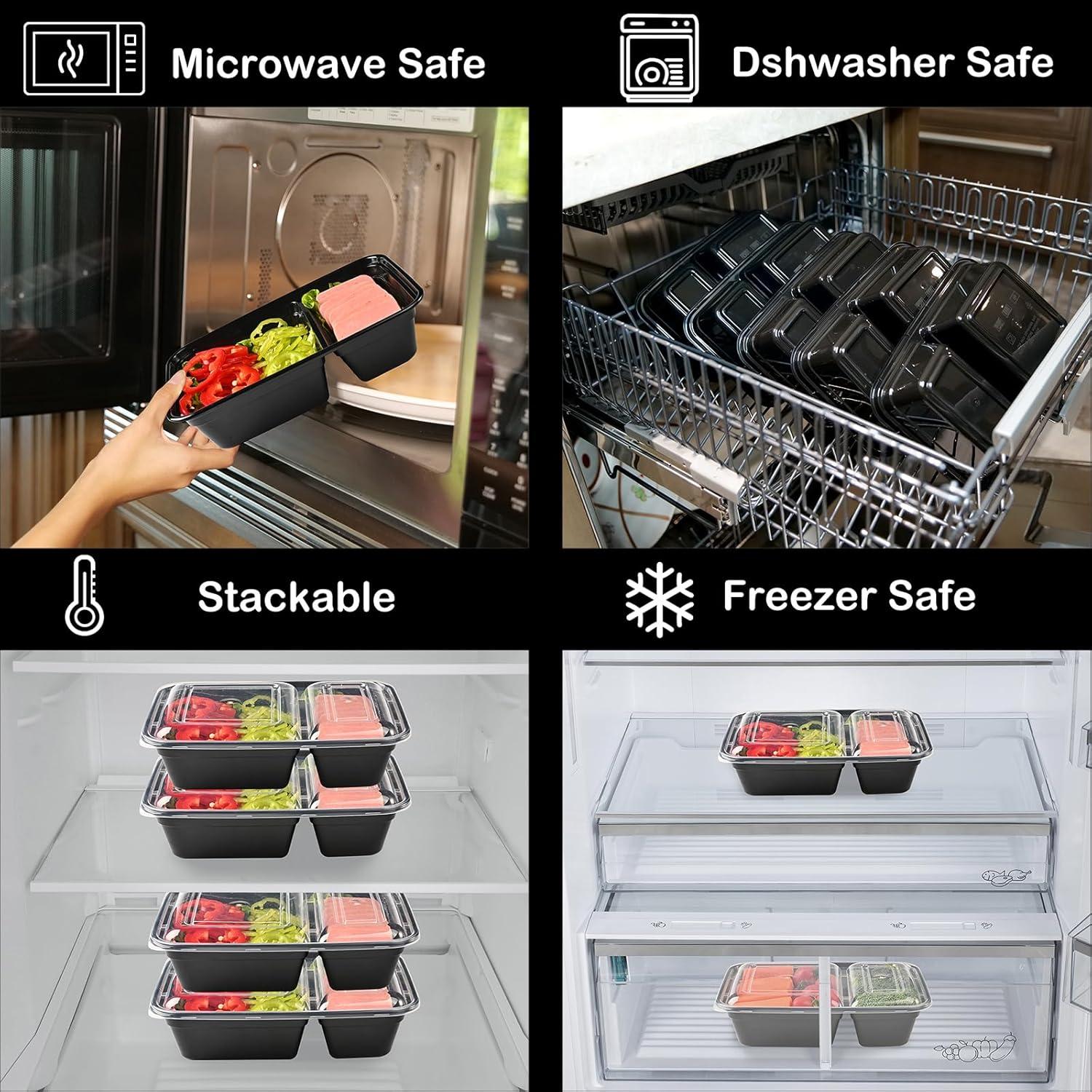 Microwave Safe

Dshwasher Safe

Stackable

Freezer Safe