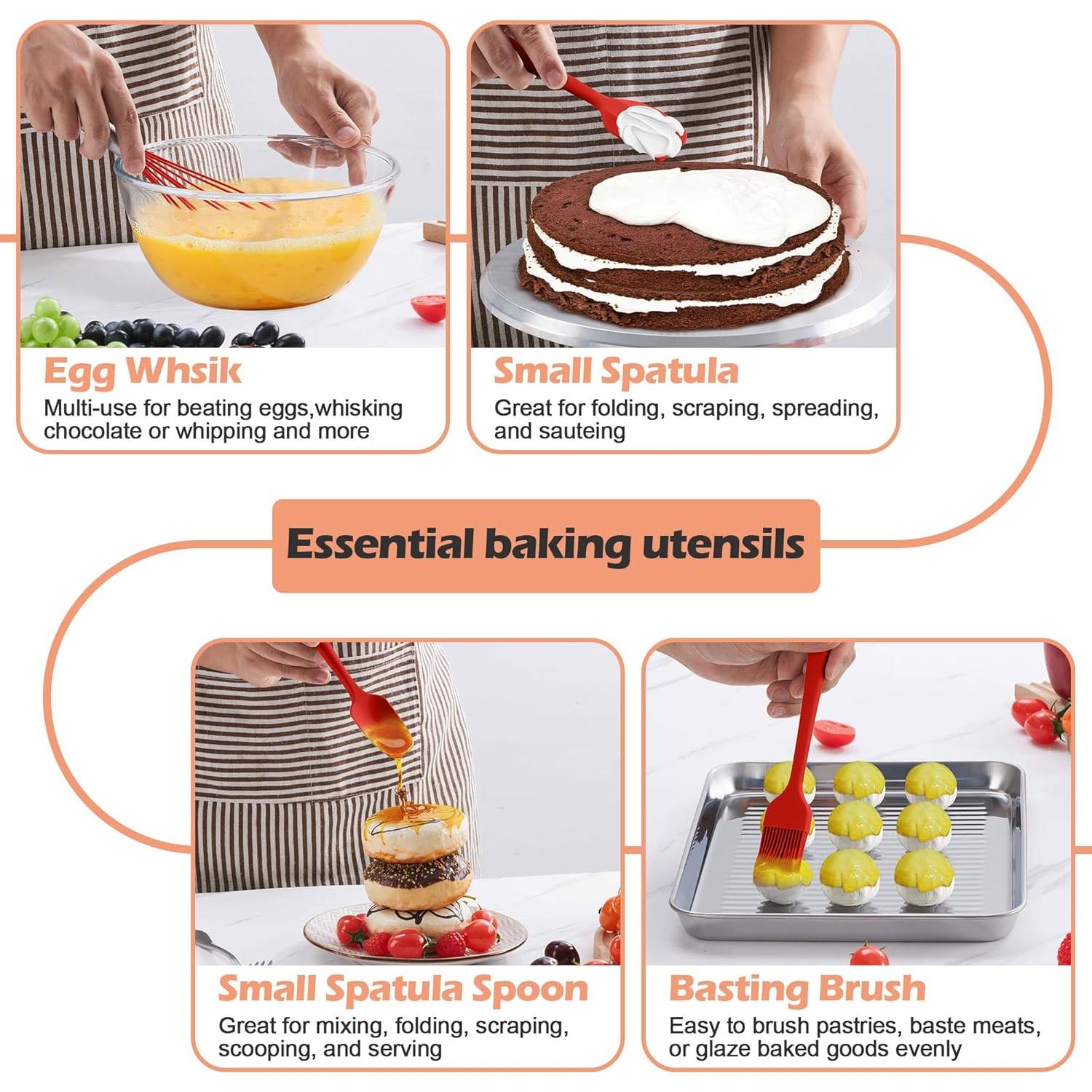 Egg Whsik
Multi-use for beating eggs,whisking chocolate or whipping and more

Small Spatula
Great for folding, scraping, spreading, and sauteing

Essential baking utensils

Small Spatula Spoon
Great for mixing, folding, scraping, scooping, and serving

Basting Brush
Easy to brush pastries, baste meats, or glaze baked goods evenly