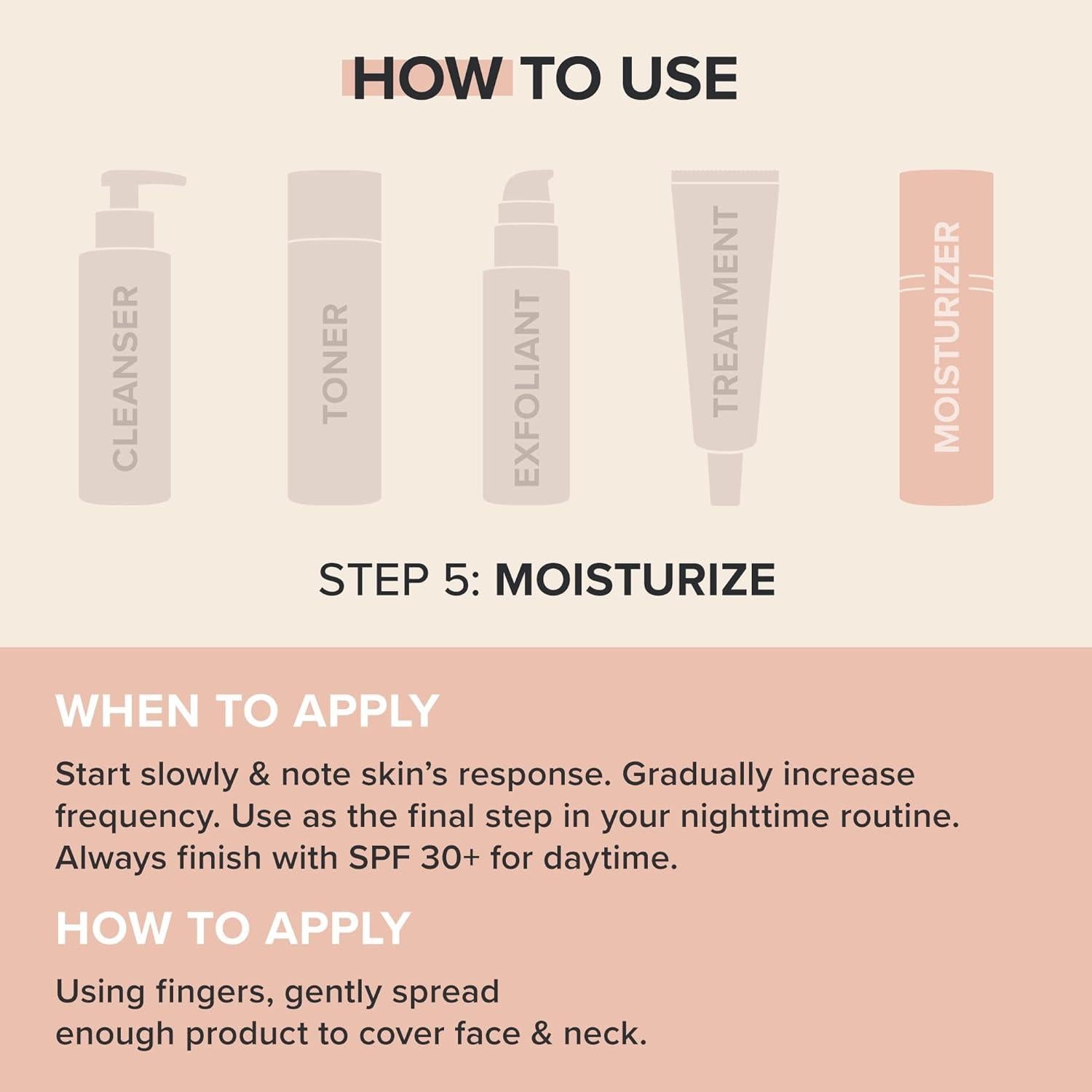 HOW TO USE

CLEANSER

TONER

EXFOLIANT

TREATMENT

MOISTURIZER

STEP 5: MOISTURIZE

WHEN TO APPLY

Start slowly & note skin's response. Gradually increase frequency. Use as the final step in your nighttime routine. Always finish with SPF 30+ for daytime.

HOW TO APPLY

Using fingers, gently spread enough product to cover face & neck.