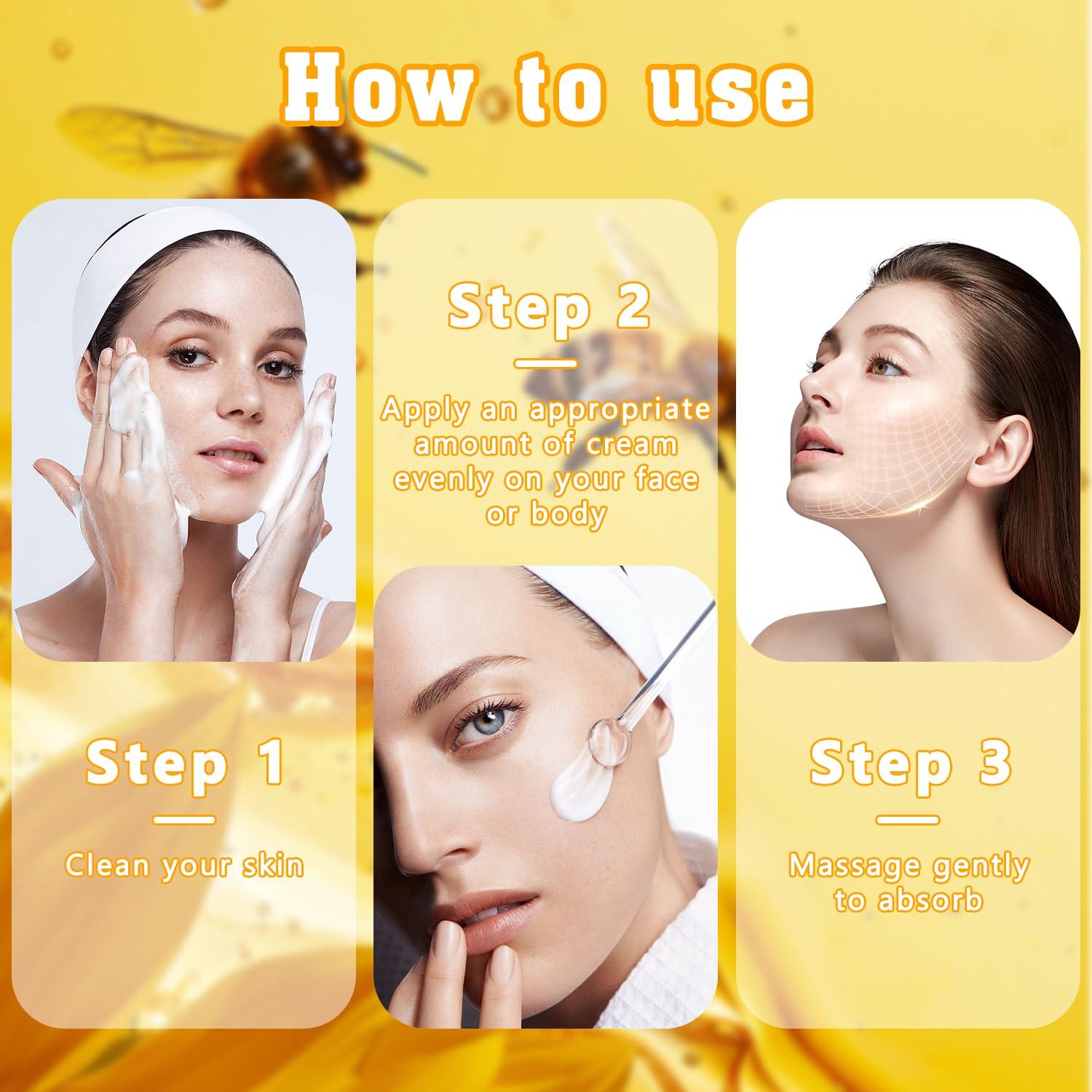 How to use

Step 1

Clean your skin

Step 2

Apply an appropriate amount of cream evenly on your face or body

Step 3

Massage gently to absorb