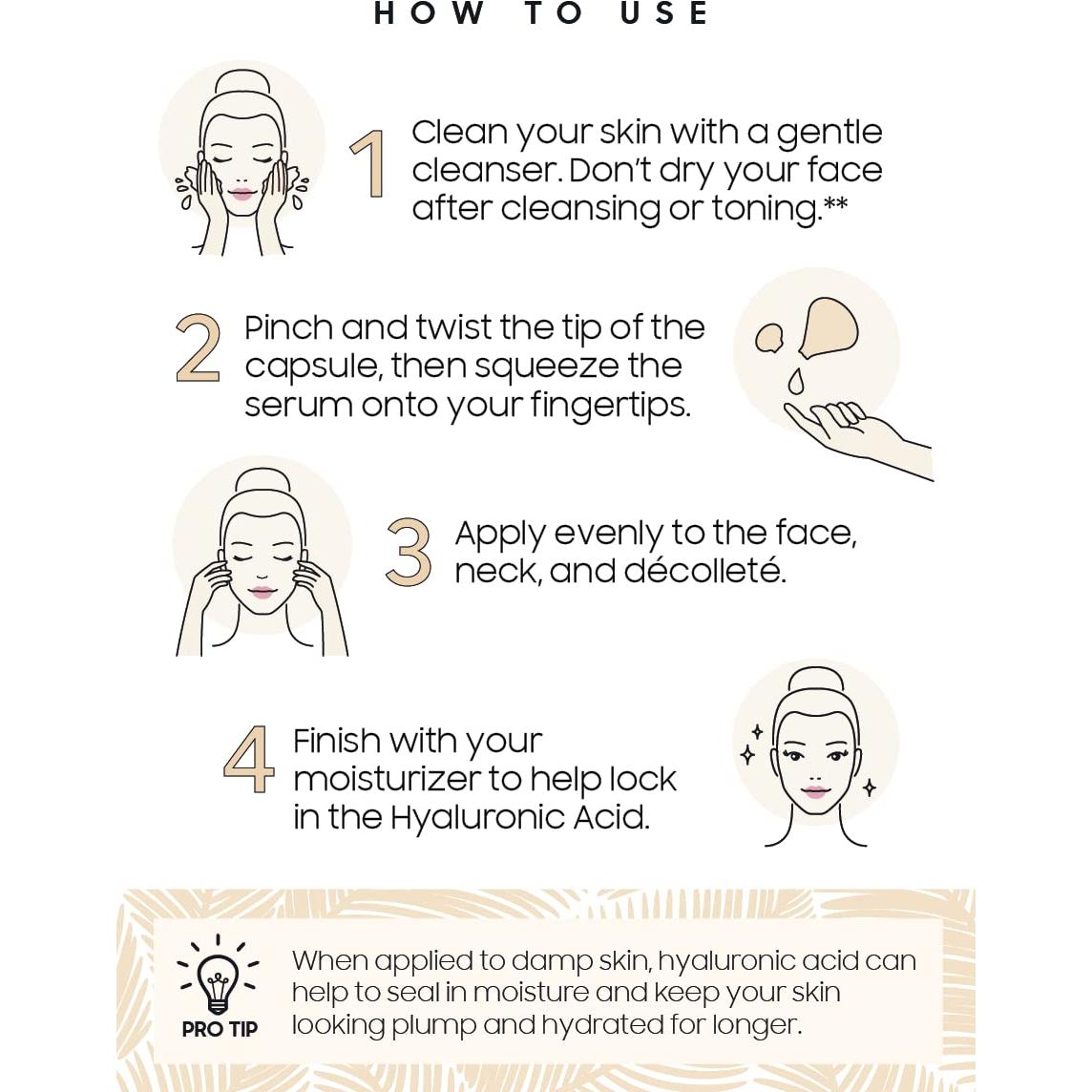 HOW TO USE

1 Clean your skin with a gentle cleanser. Don't dry your face after cleansing or toning.**

2 Pinch and twist the tip of the capsule, then squeeze the serum onto your fingertips.

3 Apply evenly to the face, neck, and décolleté.

4 Finish with your moisturizer to help lock in the Hyaluronic Acid.

PRO TIP

When applied to damp skin, hyaluronic acid can help to seal in moisture and keep your skin looking plump and hydrated for longer.