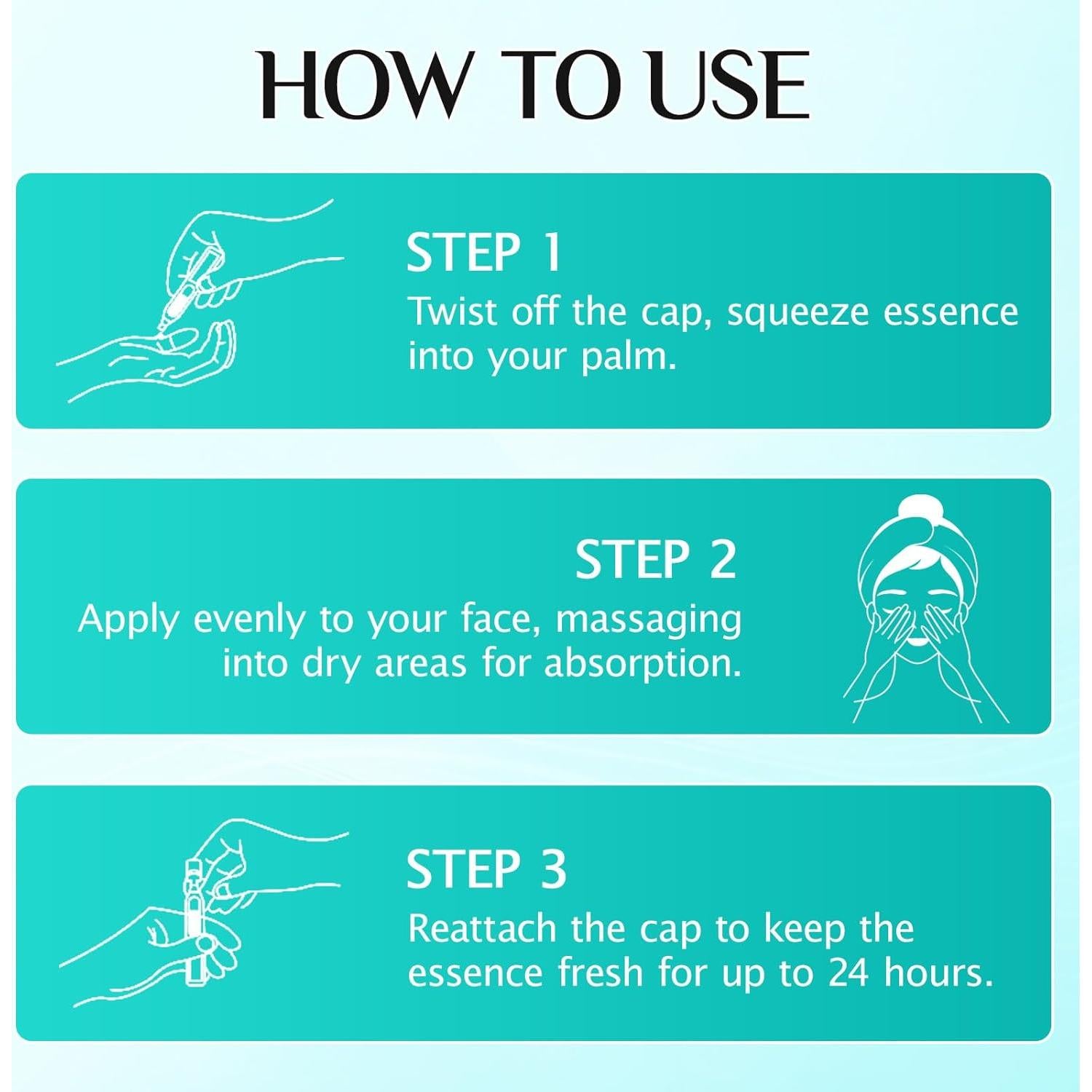 HOW TO USE

STEP 1
Twist off the cap, squeeze essence into your palm.

STEP 2
Apply evenly to your face, massaging into dry areas for absorption.

STEP 3
Reattach the cap to keep the essence fresh for up to 24 hours.