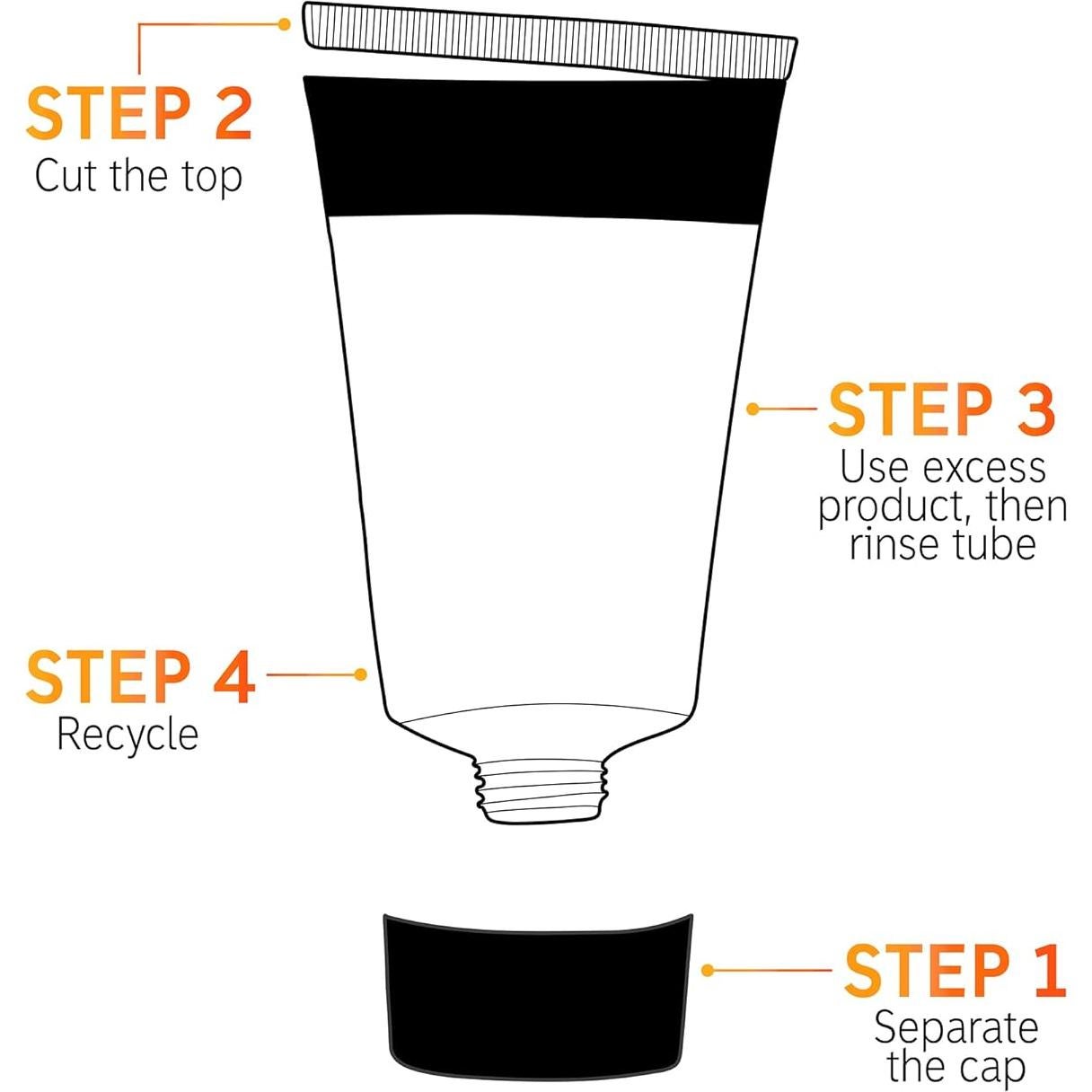 STEP 2
Cut the top

STEP 3
Use excess product, then rinse tube

STEP 4
Recycle

STEP 1
Separate the cap