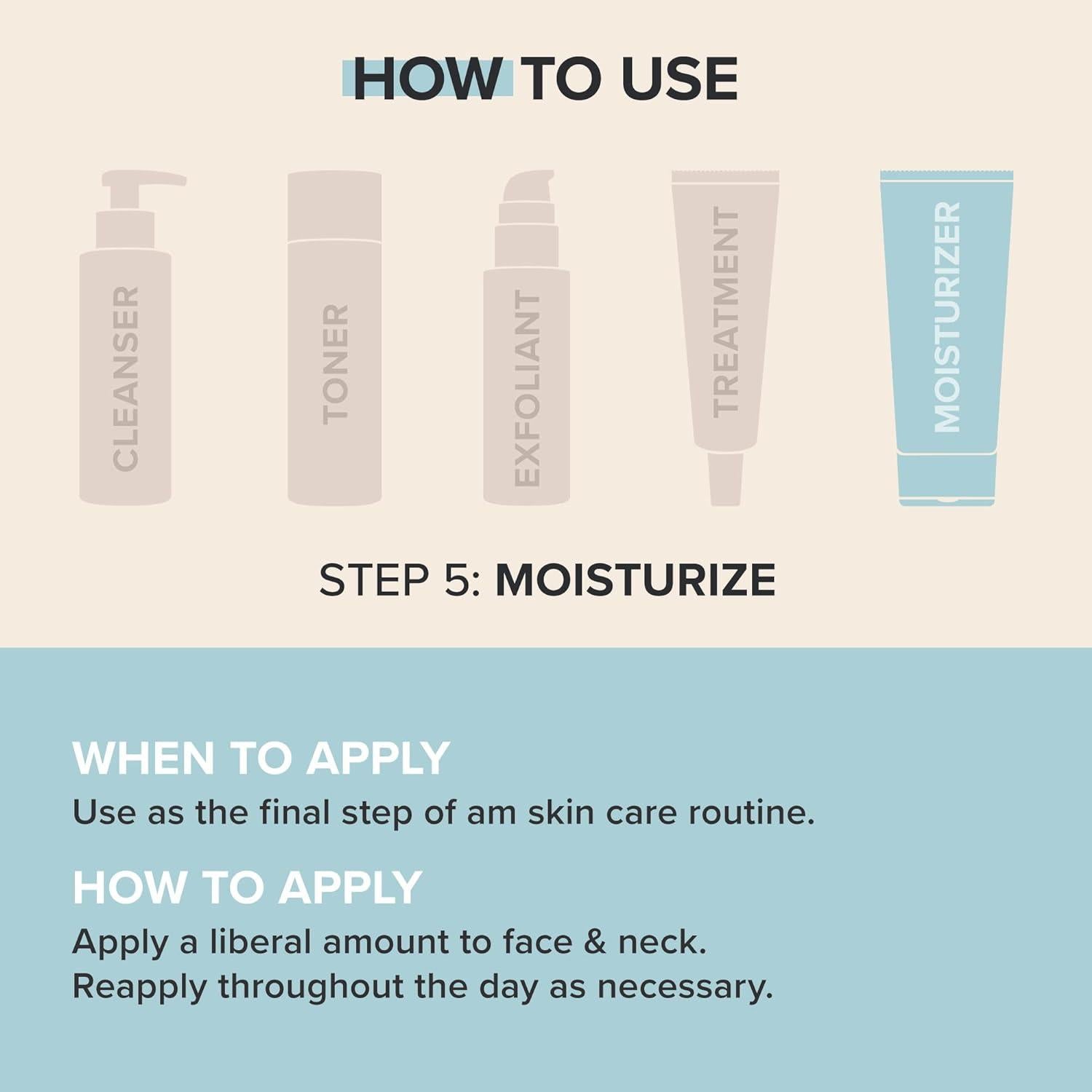 HOW TO USE

CLEANSER

TONER

EXFOLIANT

TREATMENT

MOISTURIZER

STEP 5: MOISTURIZE

WHEN TO APPLY
Use as the final step of am skin care routine.

HOW TO APPLY
Apply a liberal amount to face & neck. Reapply throughout the day as necessary.