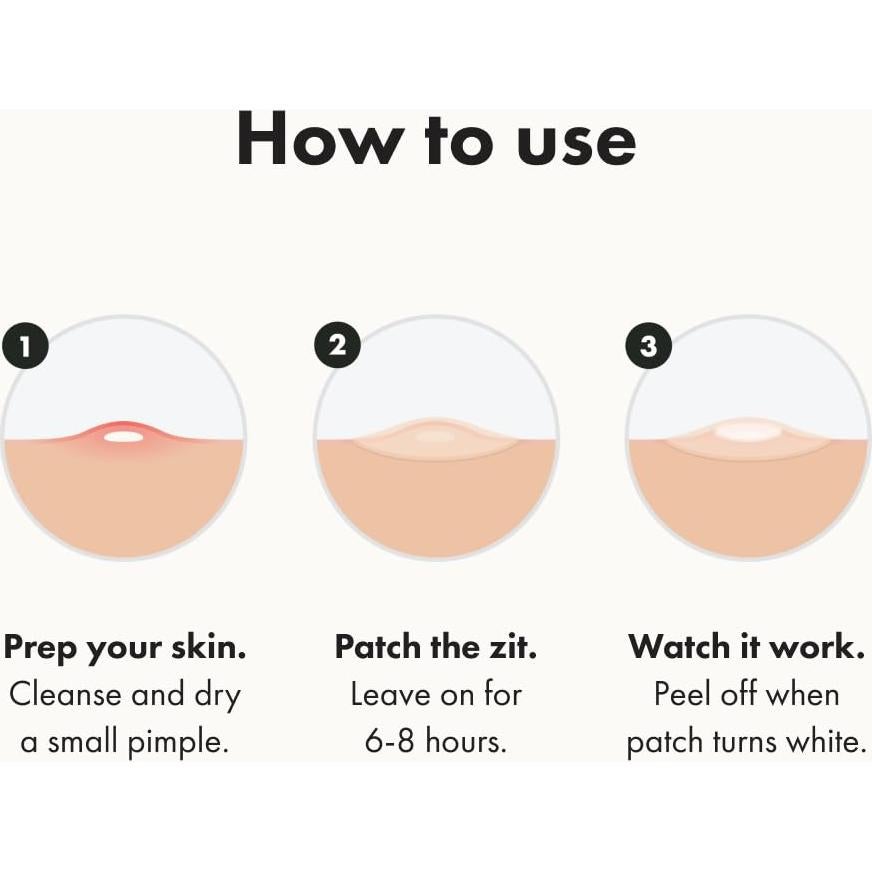 How to use

1

Prep your skin.
Cleanse and dry a small pimple.

2

Patch the zit.
Leave on for 6-8 hours.

3

Watch it work.
Peel off when patch turns white.