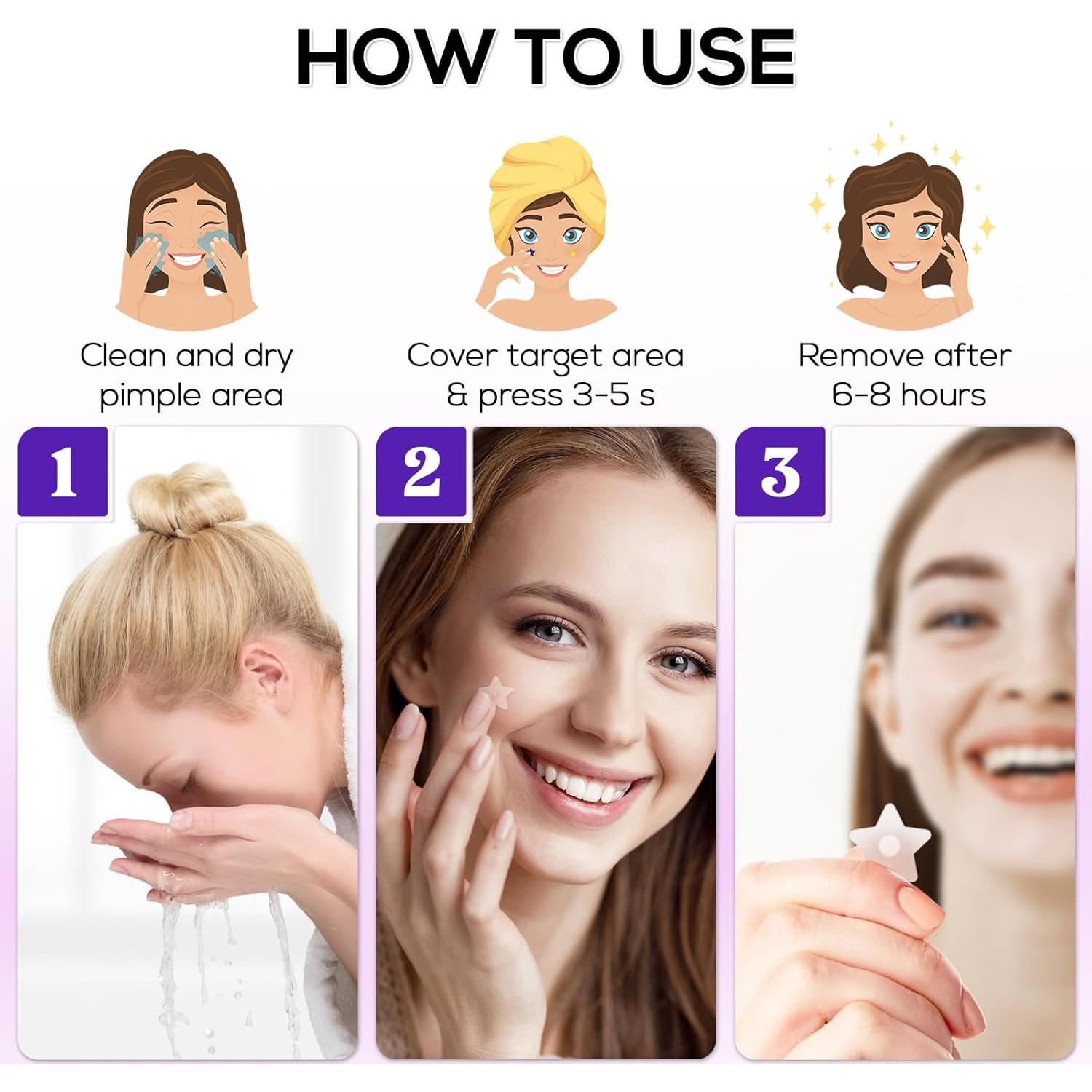 HOW TO USE

Clean and dry pimple area

Cover target area & press 3-5 s

Remove after 6-8 hours

1

2

3