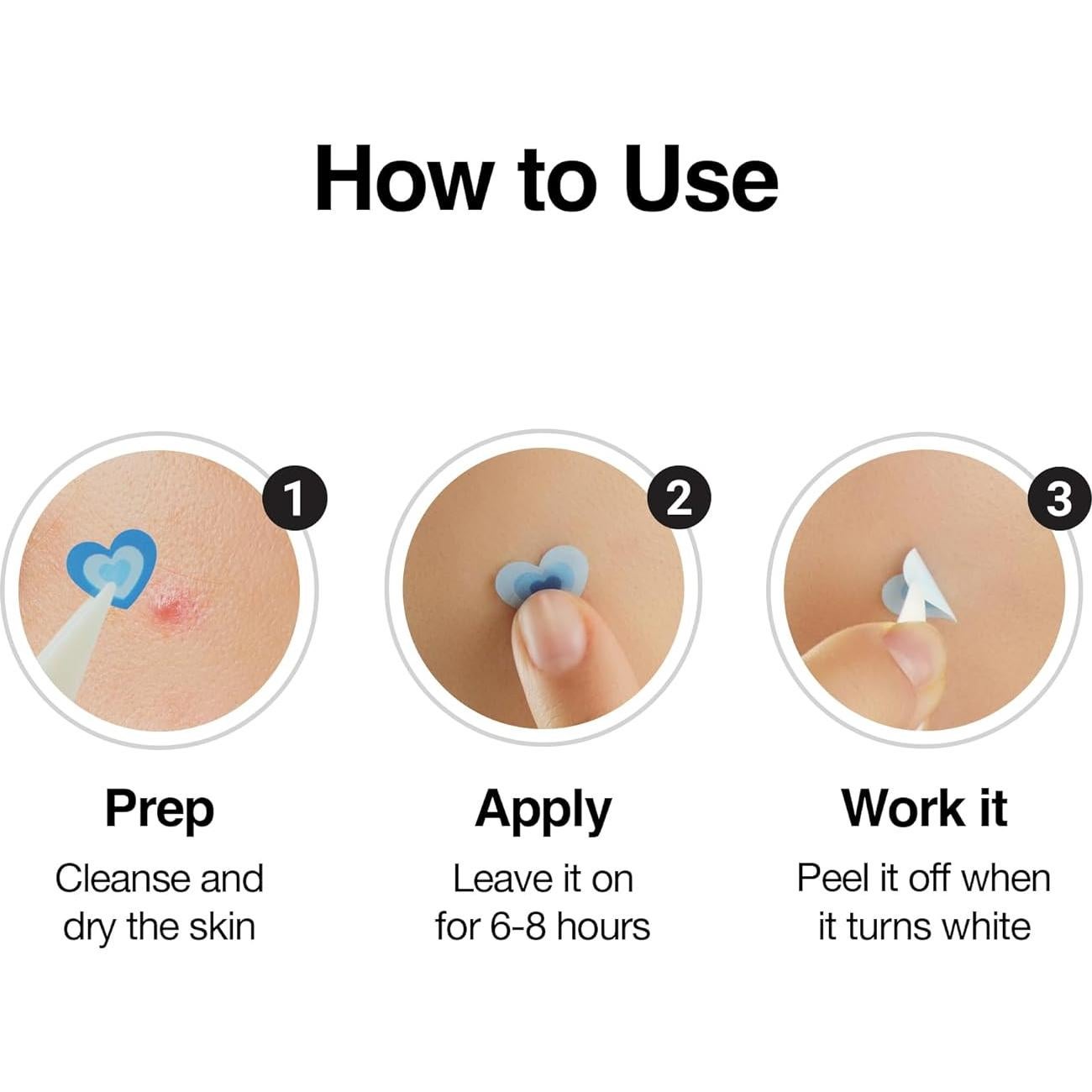 How to Use

1

Prep

Cleanse and dry the skin

2

Apply

Leave it on for 6-8 hours

3

Work it

Peel it off when it turns white