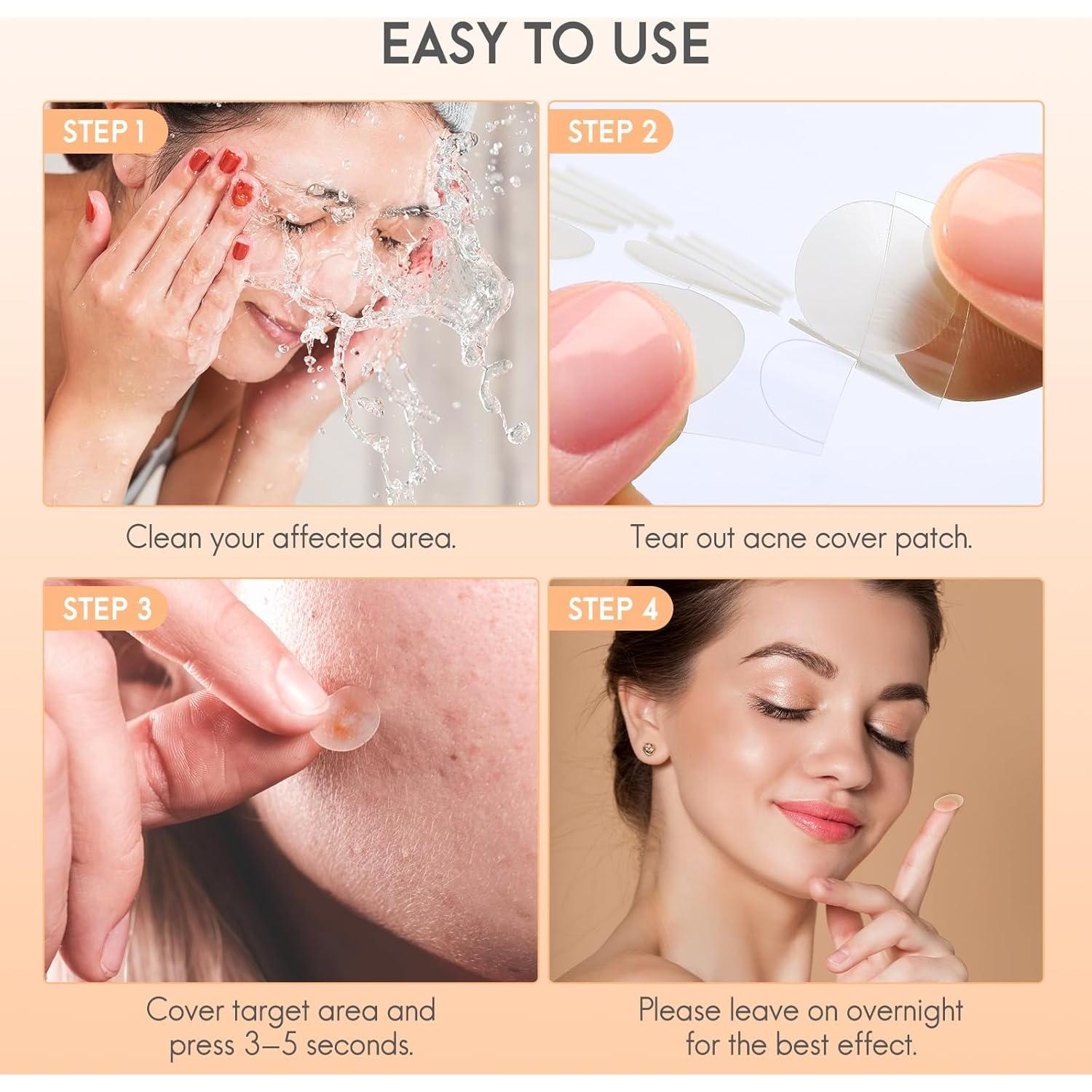 EASY TO USE

STEP 1

Clean your affected area.

STEP 2

Tear out acne cover patch.

STEP 3

Cover target area and press 3–5 seconds.

STEP 4

Please leave on overnight for the best effect.