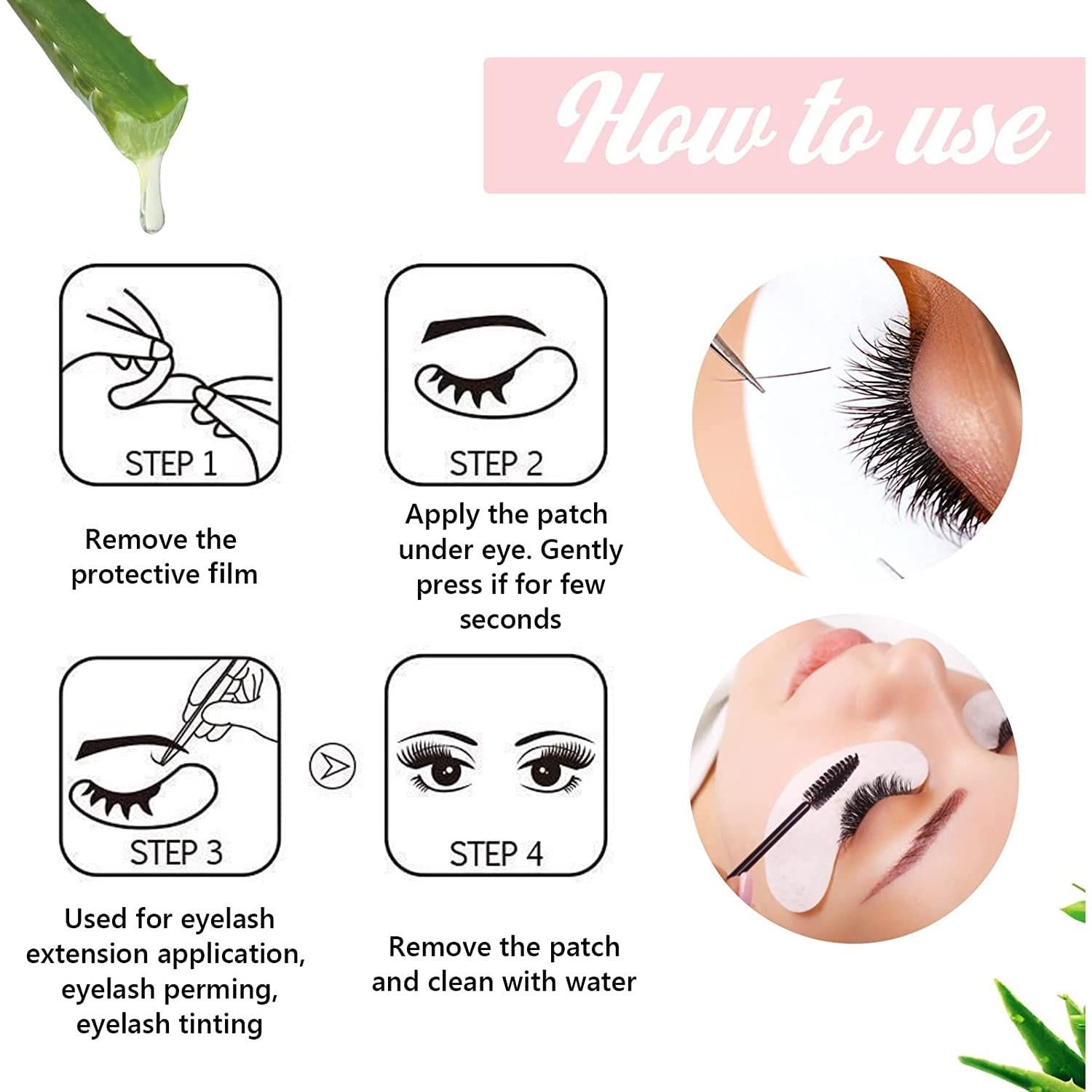 How to use

STEP 1

Remove the protective film

STEP 2

Apply the patch under eye. Gently press if for few seconds

STEP 3

Used for eyelash extension application, eyelash perming, eyelash tinting

STEP 4

Remove the patch and clean with water