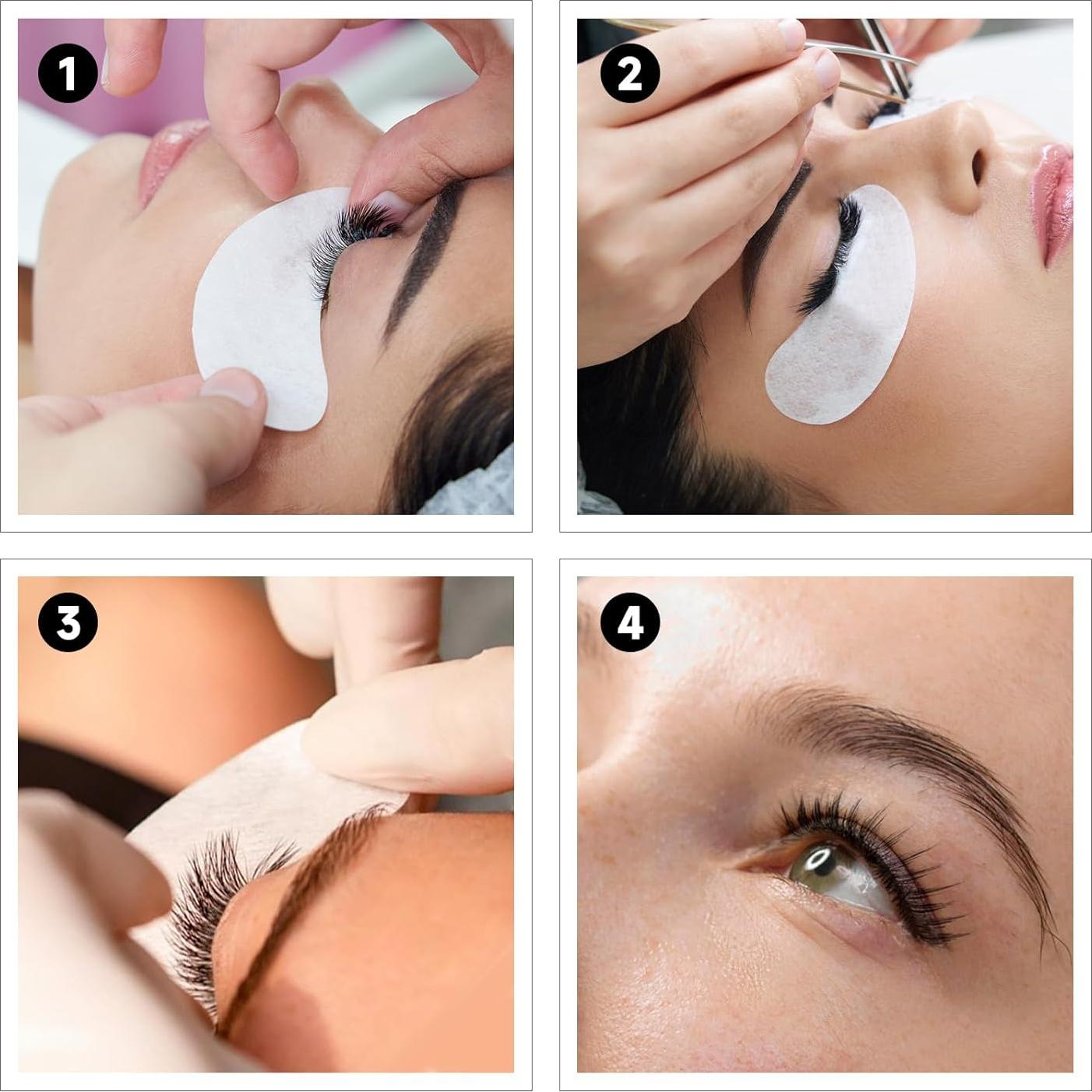 1

2

3

4