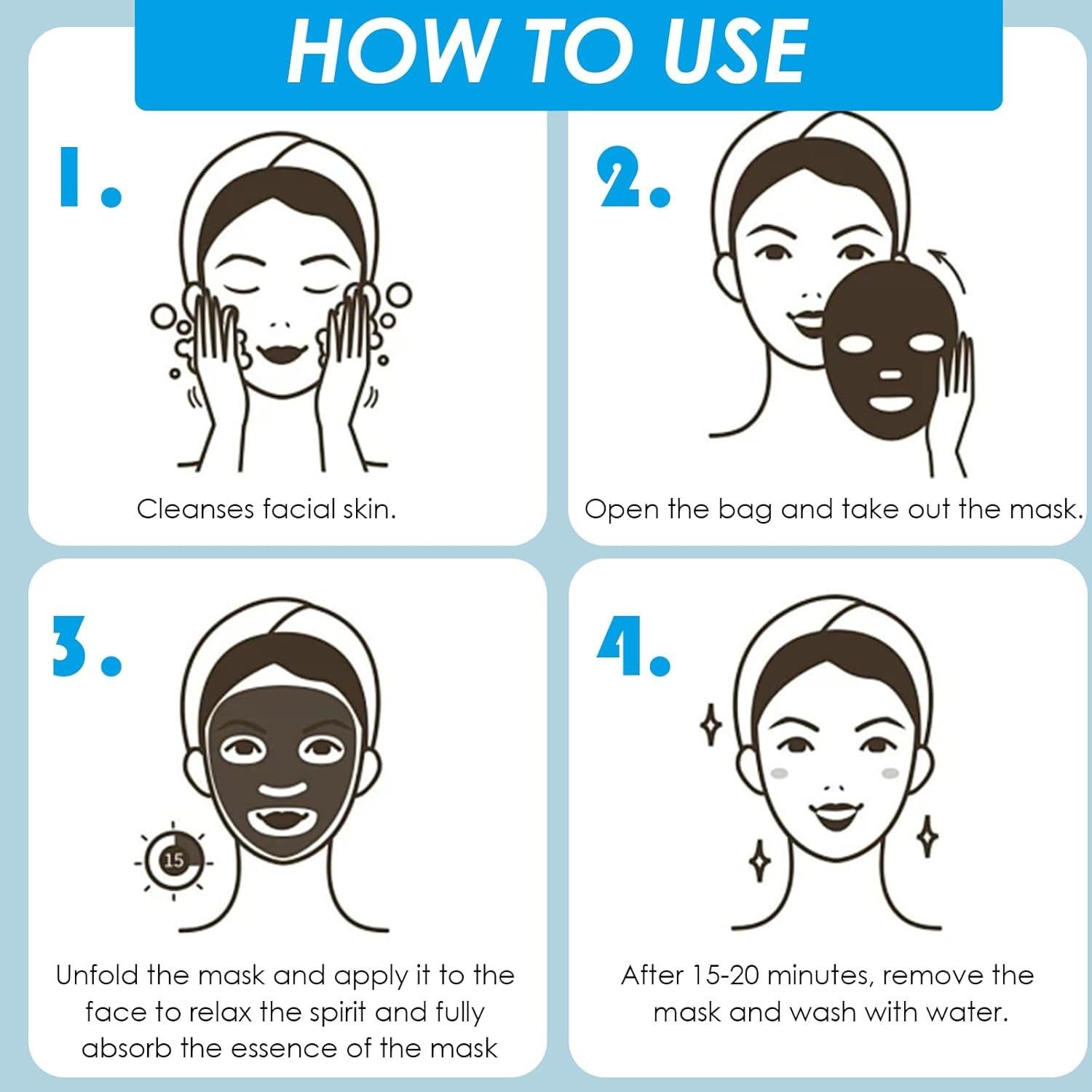 HOW TO USE

1.

Cleanses facial skin.

2.

Open the bag and take out the mask.

3.

15

Unfold the mask and apply it to the face to relax the spirit and fully absorb the essence of the mask

4.

After 15-20 minutes, remove the mask and wash with water.