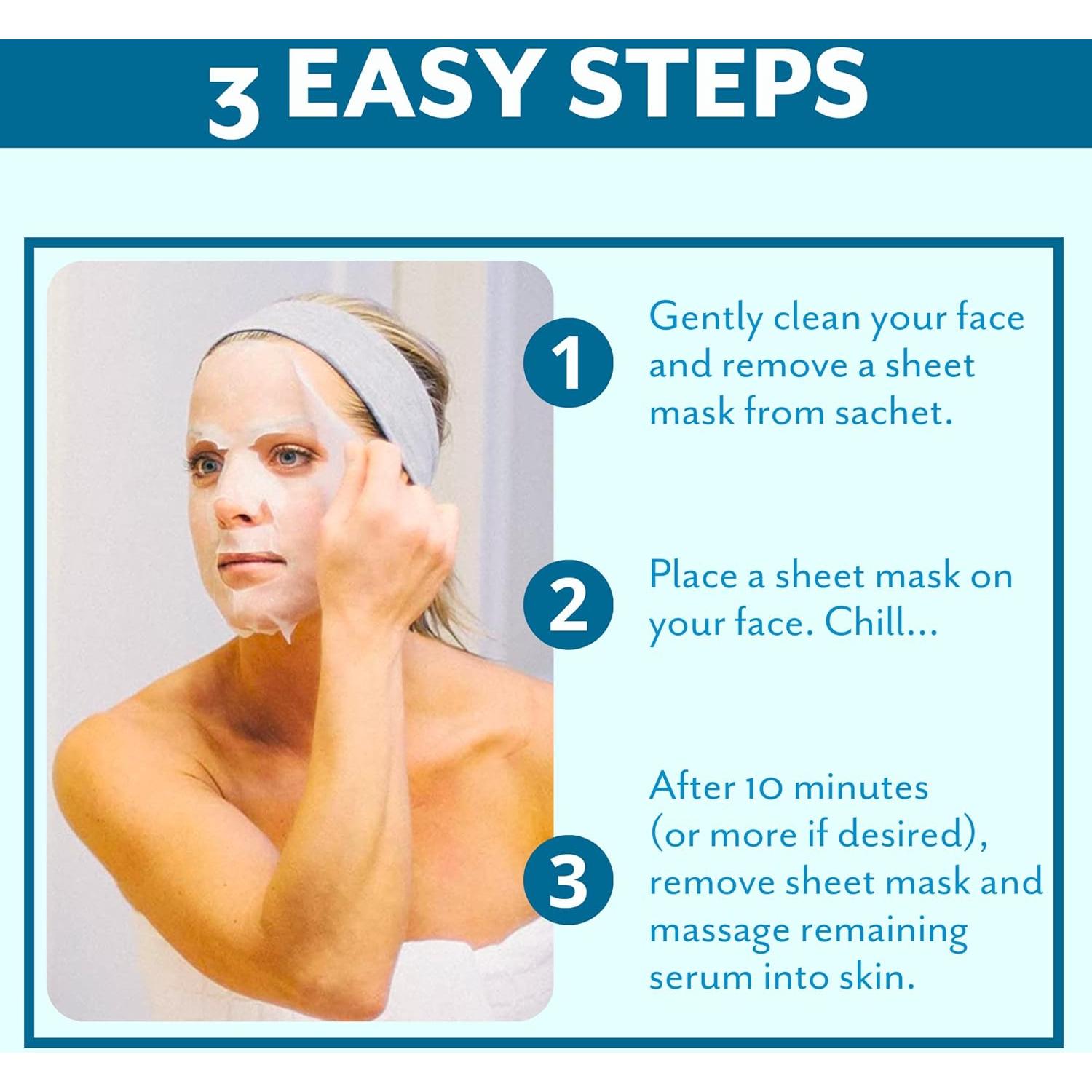 3 EASY STEPS

1 Gently clean your face and remove a sheet mask from sachet.

2 Place a sheet mask on your face. Chill...

3 After 10 minutes (or more if desired), remove sheet mask and massage remaining serum into skin.