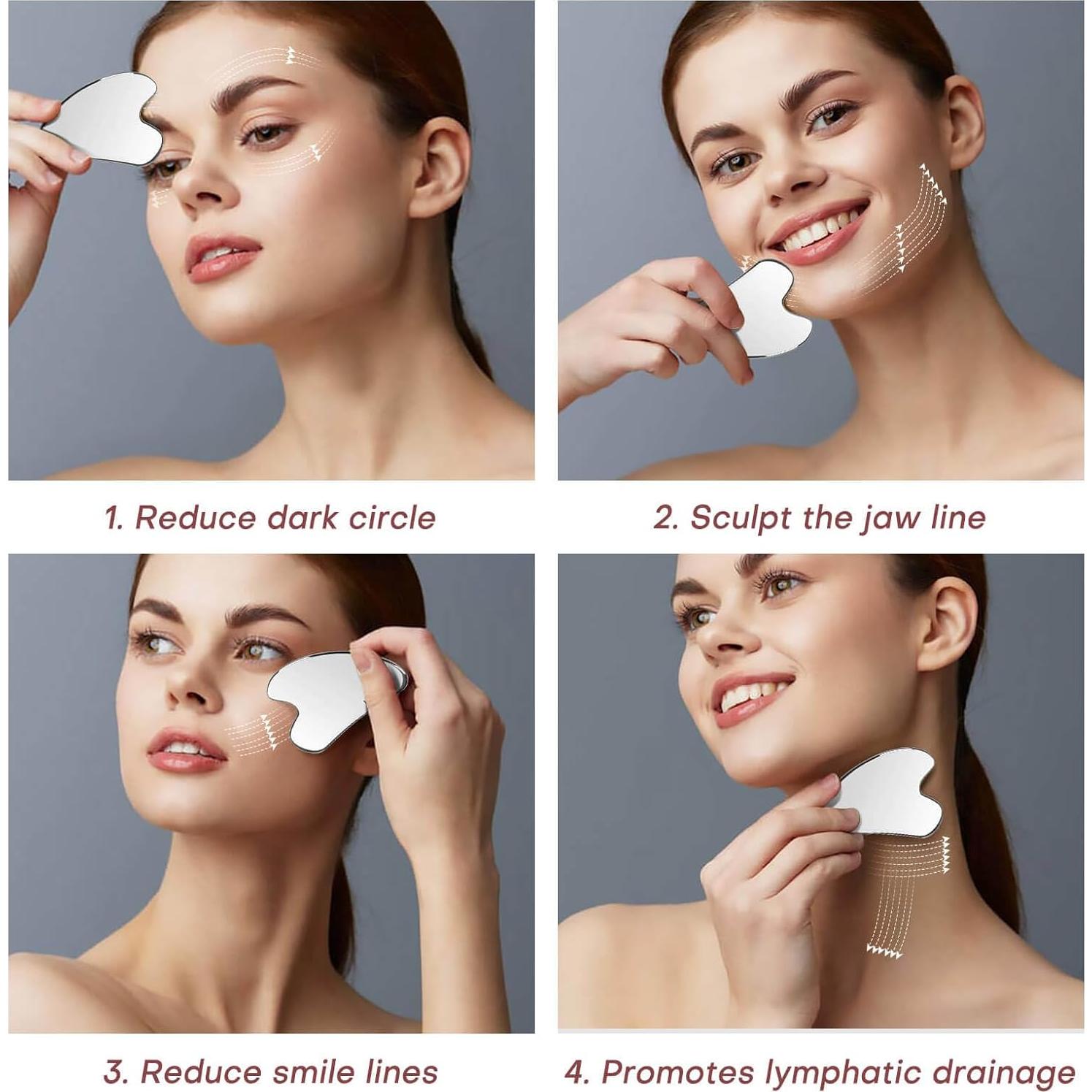 1. Reduce dark circle

2. Sculpt the jaw line

3. Reduce smile lines

4. Promotes lymphatic drainage