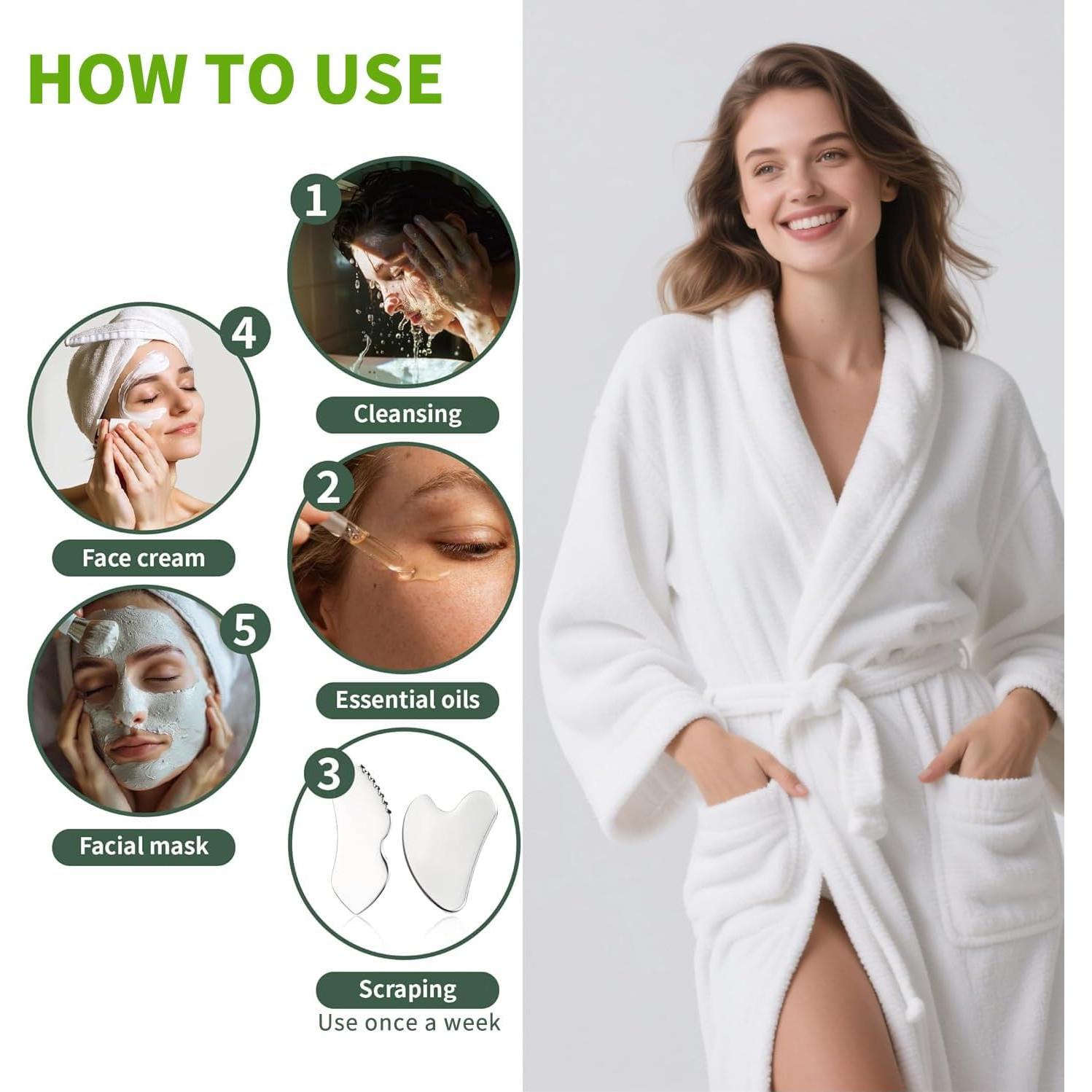 HOW TO USE

1
Cleansing

2
Essential oils

3
Scraping
Use once a week

4
Face cream

5
Facial mask