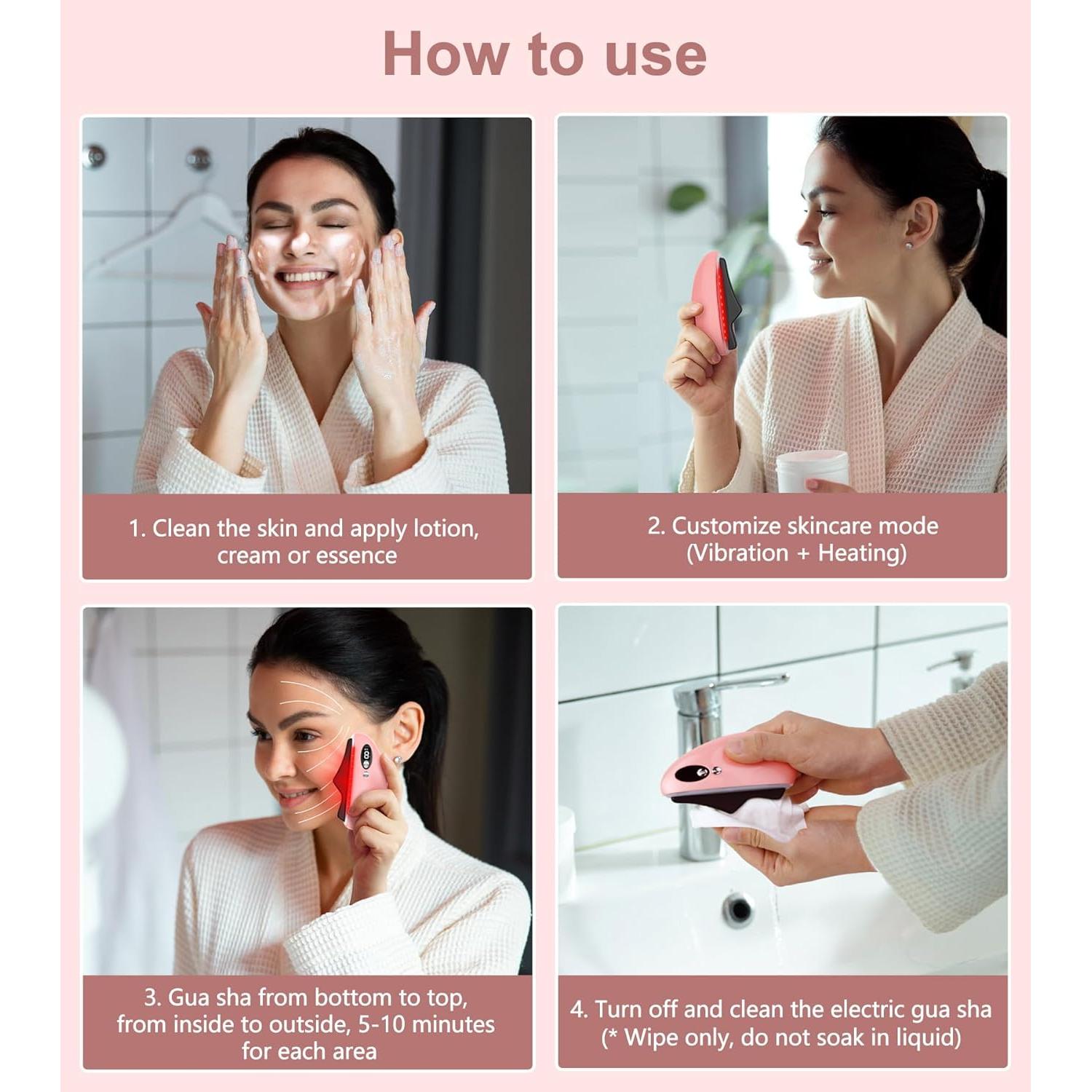 How to use

1. Clean the skin and apply lotion, cream or essence

2. Customize skincare mode (Vibration + Heating)

3. Gua sha from bottom to top, from inside to outside, 5-10 minutes for each area

4. Turn off and clean the electric gua sha (* Wipe only, do not soak in liquid)