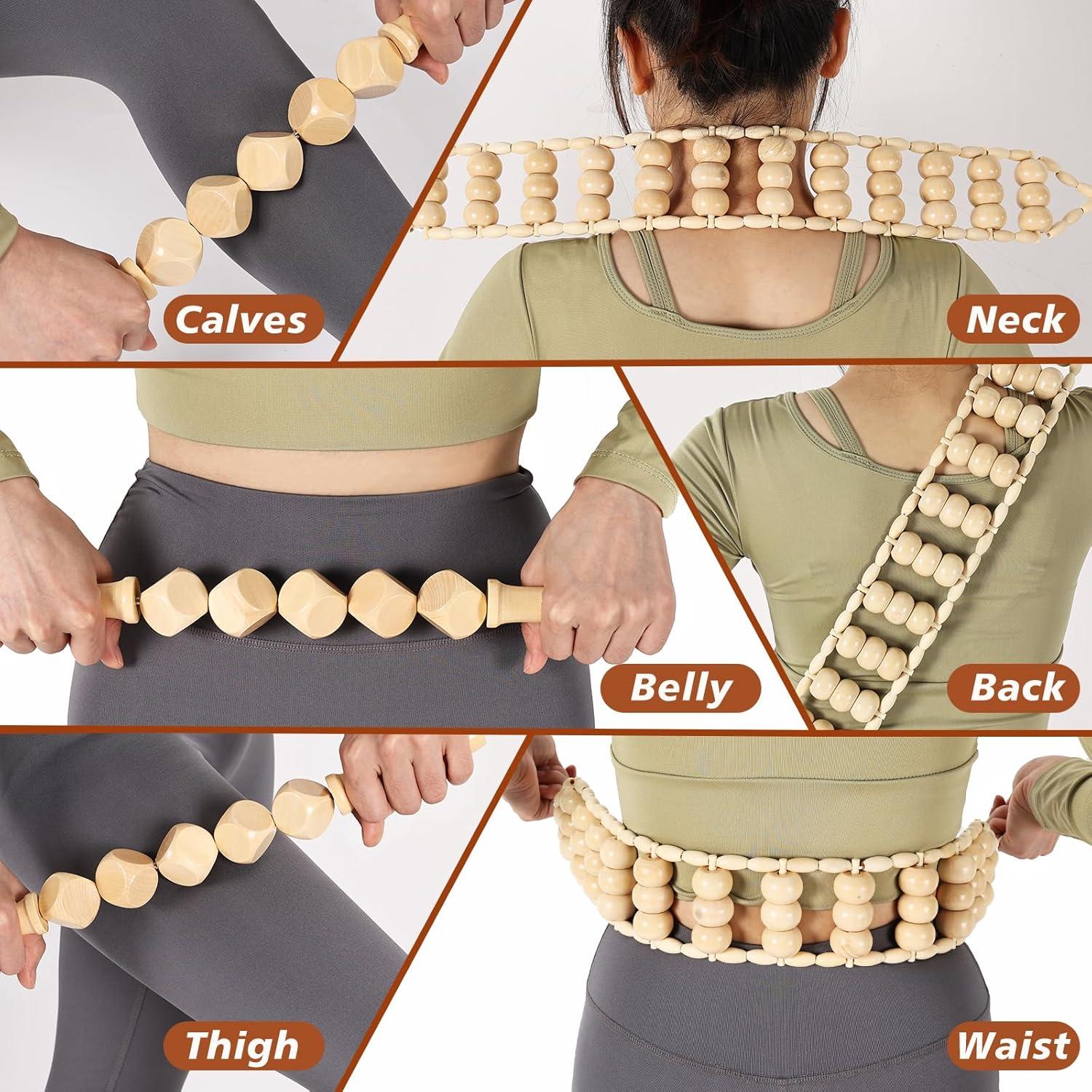 Calves

Neck

Belly

Back

Thigh

Waist