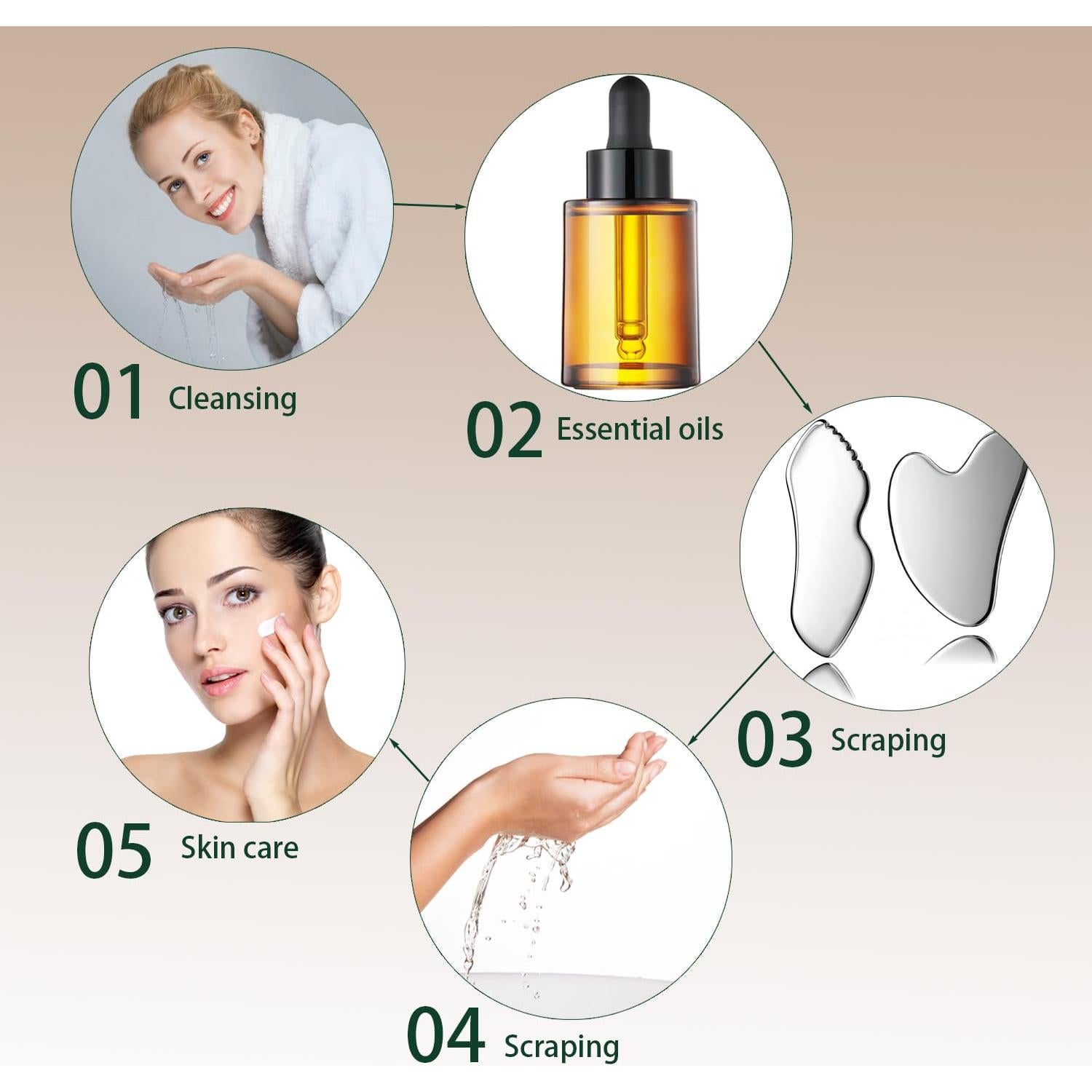 01 Cleansing

02 Essential oils

03 Scraping

04 Scraping

05 Skin care